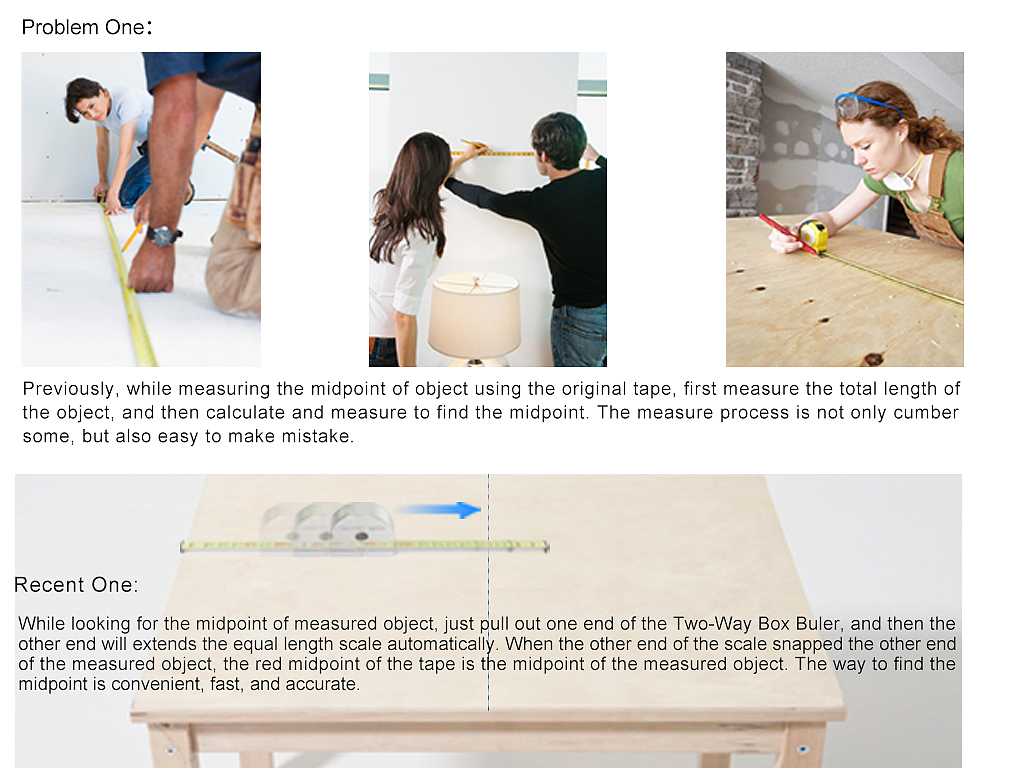 Problem One:

Previously, while measuring the midpoint of object using the original tape, first measure the total length of the object, and then calculate and measure to find the midpoint. The measure process is not only cumber some, but also easy to make mistake.

Recent One:

While looking for the midpoint of measured object, just pull out one end of the Two-Way Box Buler, and then the other end will extends the equal length scale automatically. When the other end of the scale snapped the other end of the measured object, the red midpoint of the tape is the midpoint of the measured object. The way to find the midpoint is convenient, fast, and accurate.