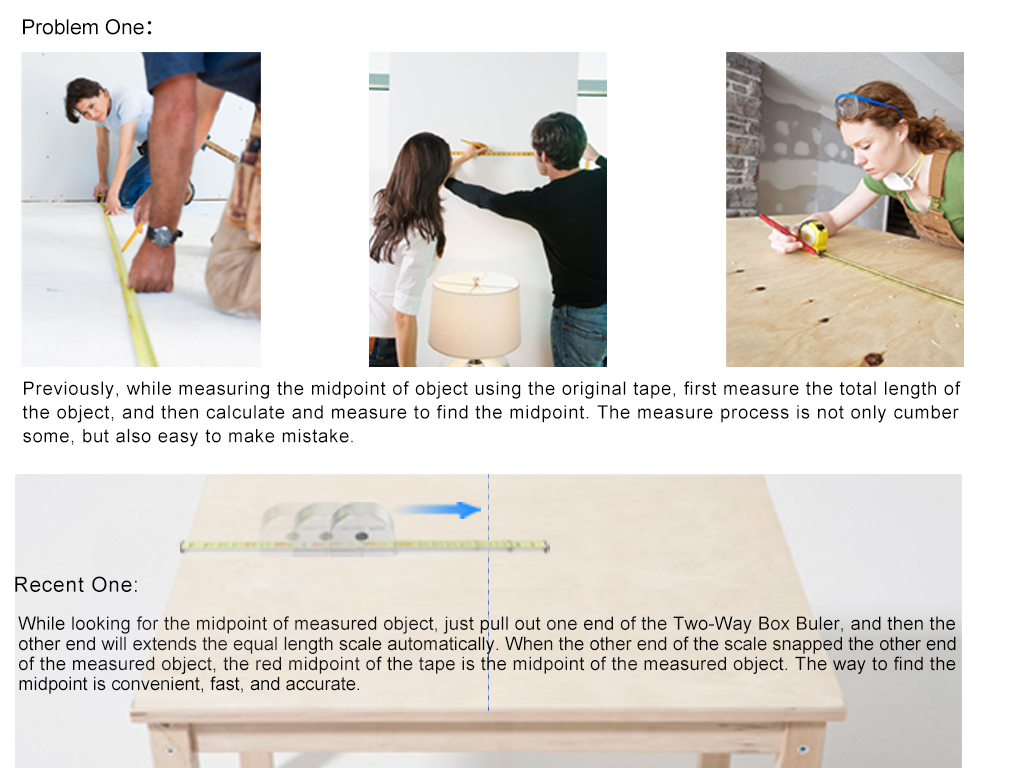 Problem One:

Previously, while measuring the midpoint of object using the original tape, first measure the total length of the object, and then calculate and measure to find the midpoint. The measure process is not only cumber some, but also easy to make mistake.

Recent One:

While looking for the midpoint of measured object, just pull out one end of the Two-Way Box Buler, and then the other end will extends the equal length scale automatically. When the other end of the scale snapped the other end of the measured object, the red midpoint of the tape is the midpoint of the measured object. The way to find the midpoint is convenient, fast, and accurate.