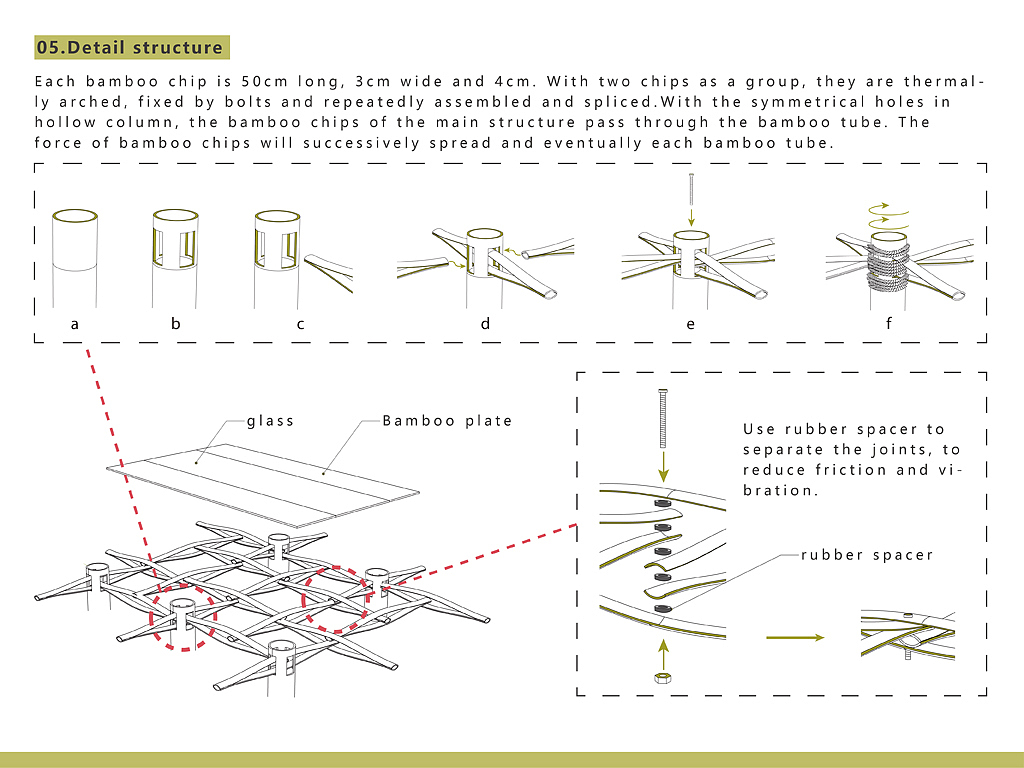 05.Detail structure

Each bamboo chip is 50cm long, 3cm wide and 4cm. With two chips as a group, they are thermally arched, fixed by bolts and repeatedly assembled and spliced.With the symmetrical holes in hollow column, the bamboo chips of the main structure pass through the bamboo tube. The force of bamboo chips will successively spread and eventually each bamboo tube.

a

b

c

d

e

f

glass

Bamboo plate

Use rubber spacer to separate the joints, to reduce friction and vibration.

rubber spacer