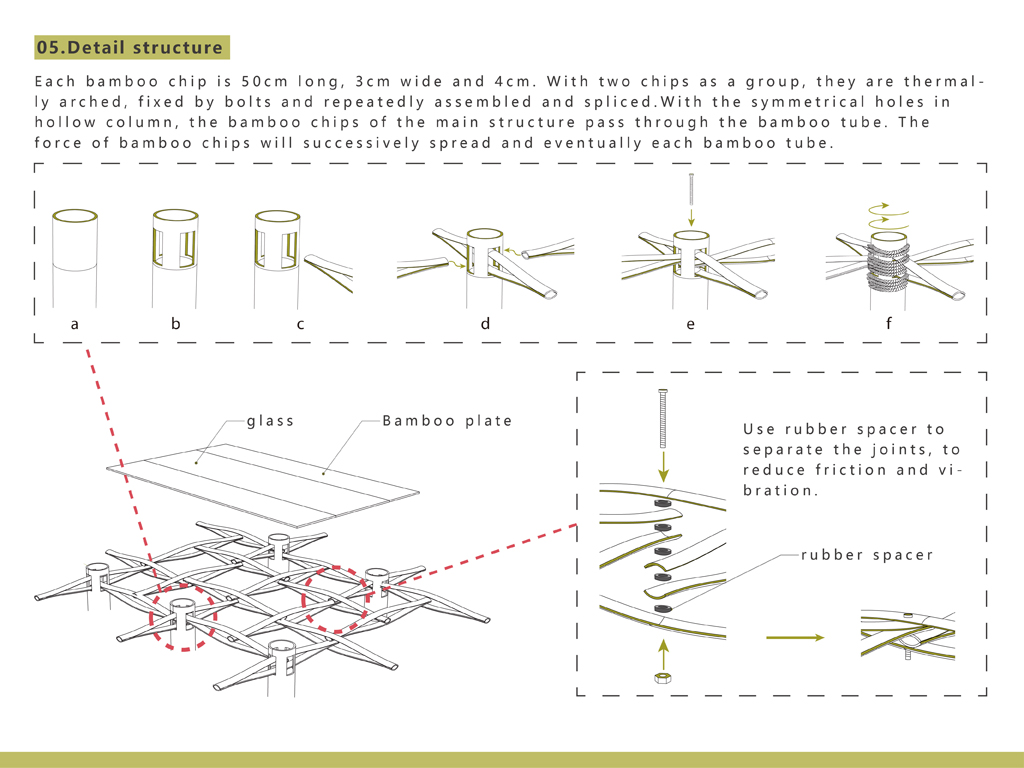 05.Detail structure

Each bamboo chip is 50cm long, 3cm wide and 4cm. With two chips as a group, they are thermally arched, fixed by bolts and repeatedly assembled and spliced.With the symmetrical holes in hollow column, the bamboo chips of the main structure pass through the bamboo tube. The force of bamboo chips will successively spread and eventually each bamboo tube.

a b c d e f

glass

Bamboo plate

Use rubber spacer to separate the joints, to reduce friction and vibration.

rubber spacer