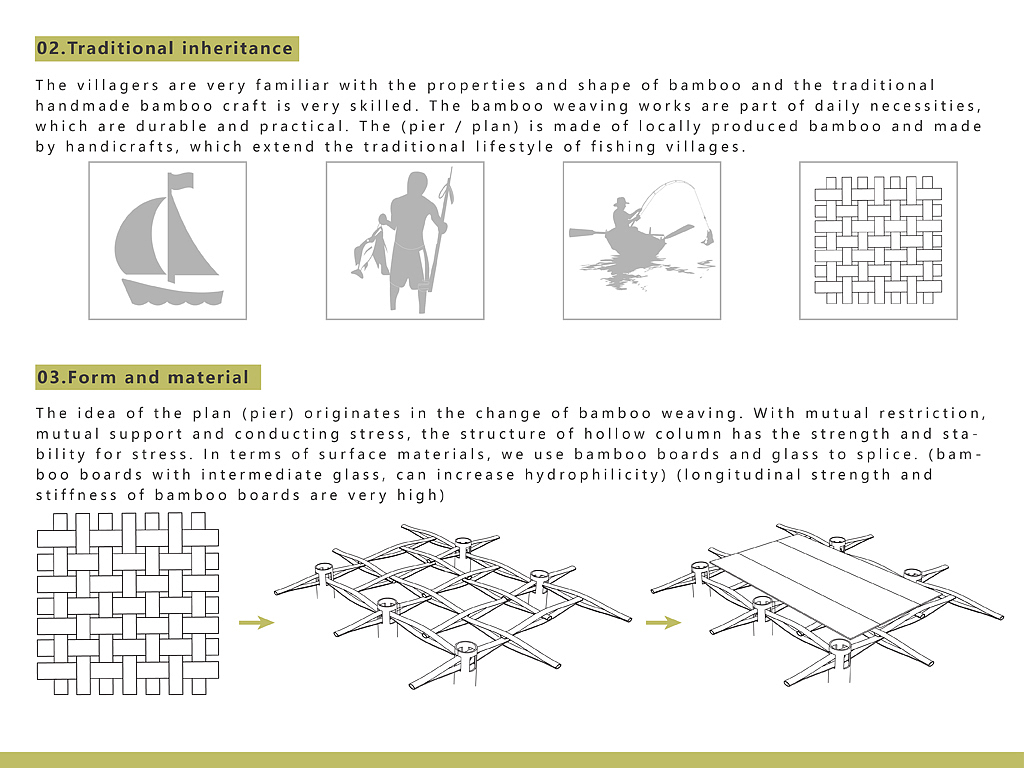 02.Traditional inheritance

The villagers are very familiar with the properties and shape of bamboo and the traditional handmade bamboo craft is very skilled. The bamboo weaving works are part of daily necessities, which are durable and practical. The (pier / plan) is made of locally produced bamboo and made by handicrafts, which extend the traditional lifestyle of fishing villages.

03.Form and material

The idea of the plan (pier) originates in the change of bamboo weaving. With mutual restriction, mutual support and conducting stress, the structure of hollow column has the strength and stability for stress. In terms of surface materials, we use bamboo boards and glass to splice. (bamboo boards with intermediate glass, can increase hydrophilicity) (longitudinal strength and stiffness of bamboo boards are very high)