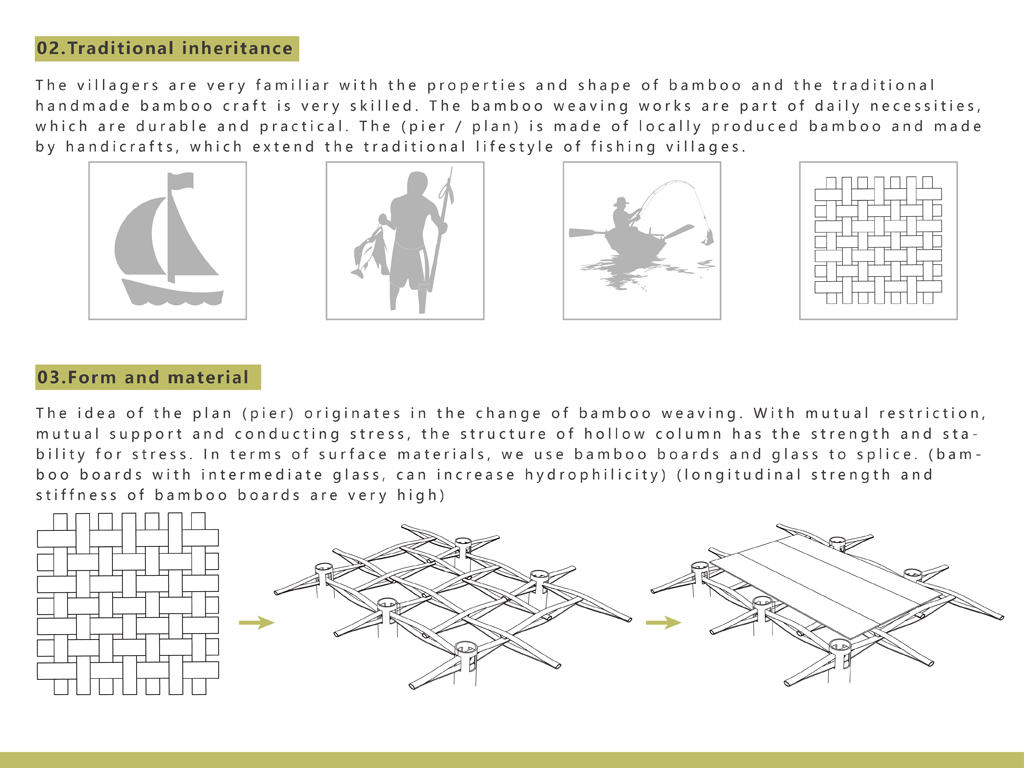 02.Traditional inheritance

The villagers are very familiar with the properties and shape of bamboo and the traditional handmade bamboo craft is very skilled. The bamboo weaving works are part of daily necessities, which are durable and practical. The (pier / plan) is made of locally produced bamboo and made by handicrafts, which extend the traditional lifestyle of fishing villages.

03.Form and material

The idea of the plan (pier) originates in the change of bamboo weaving. With mutual restriction, mutual support and conducting stress, the structure of hollow column has the strength and stability for stress. In terms of surface materials, we use bamboo boards and glass to splice. (bamboo boards with intermediate glass, can increase hydrophilicity) (longitudinal strength and stiffness of bamboo boards are very high)