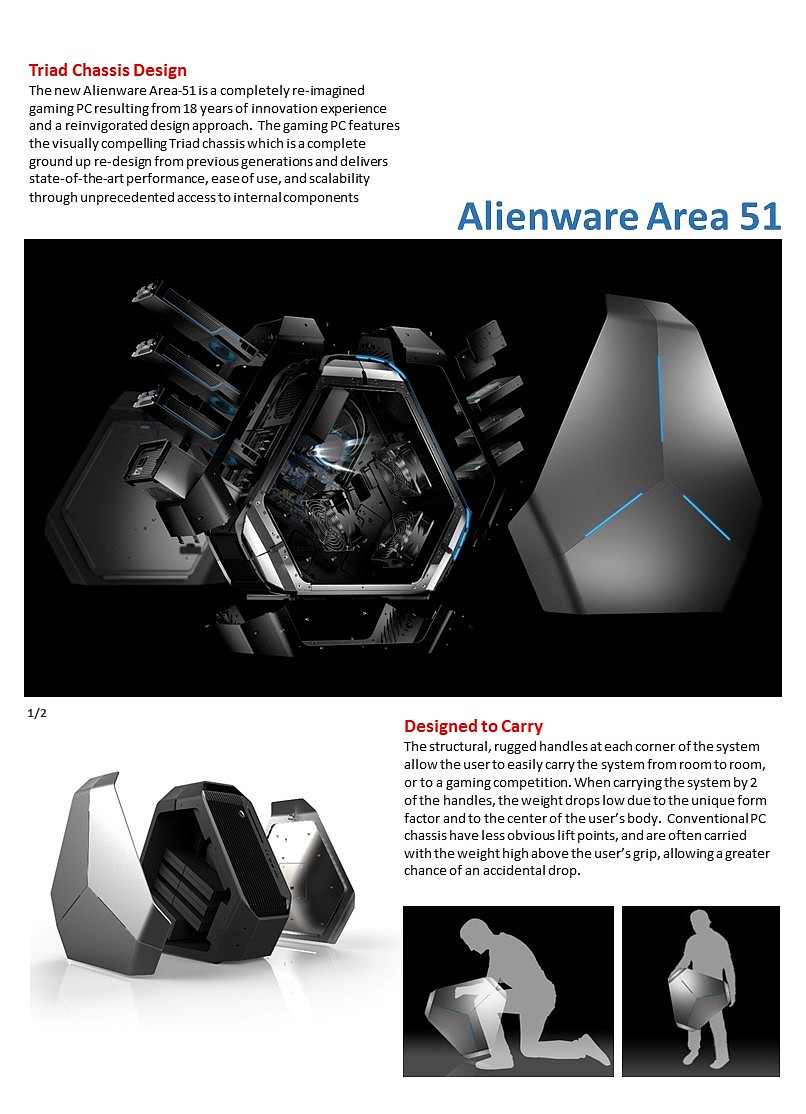 Triad Chassis Design
The new Alienware Area-51 is a completely re-imagined gaming PC resulting from 18 years of innovation experience and a reinvigorated design approach. The gaming PC features the visually compelling Triad chassis which is a complete ground up re-design from previous generations and delivers state-of-the-art performance, ease of use, and scalability through unprecedented access to internal components

Alienware Area 51

1/2

Designed to Carry
The structural, rugged handles at each corner of the system allow the user to easily carry the system from room to room, or to a gaming competition. When carrying the system by 2 of the handles, the weight drops low due to the unique form factor and to the center of the user's body. Conventional PC chassis have less obvious lift points, and are often carried with the weight high above the user's grip, allowing a greater chance of an accidental drop.