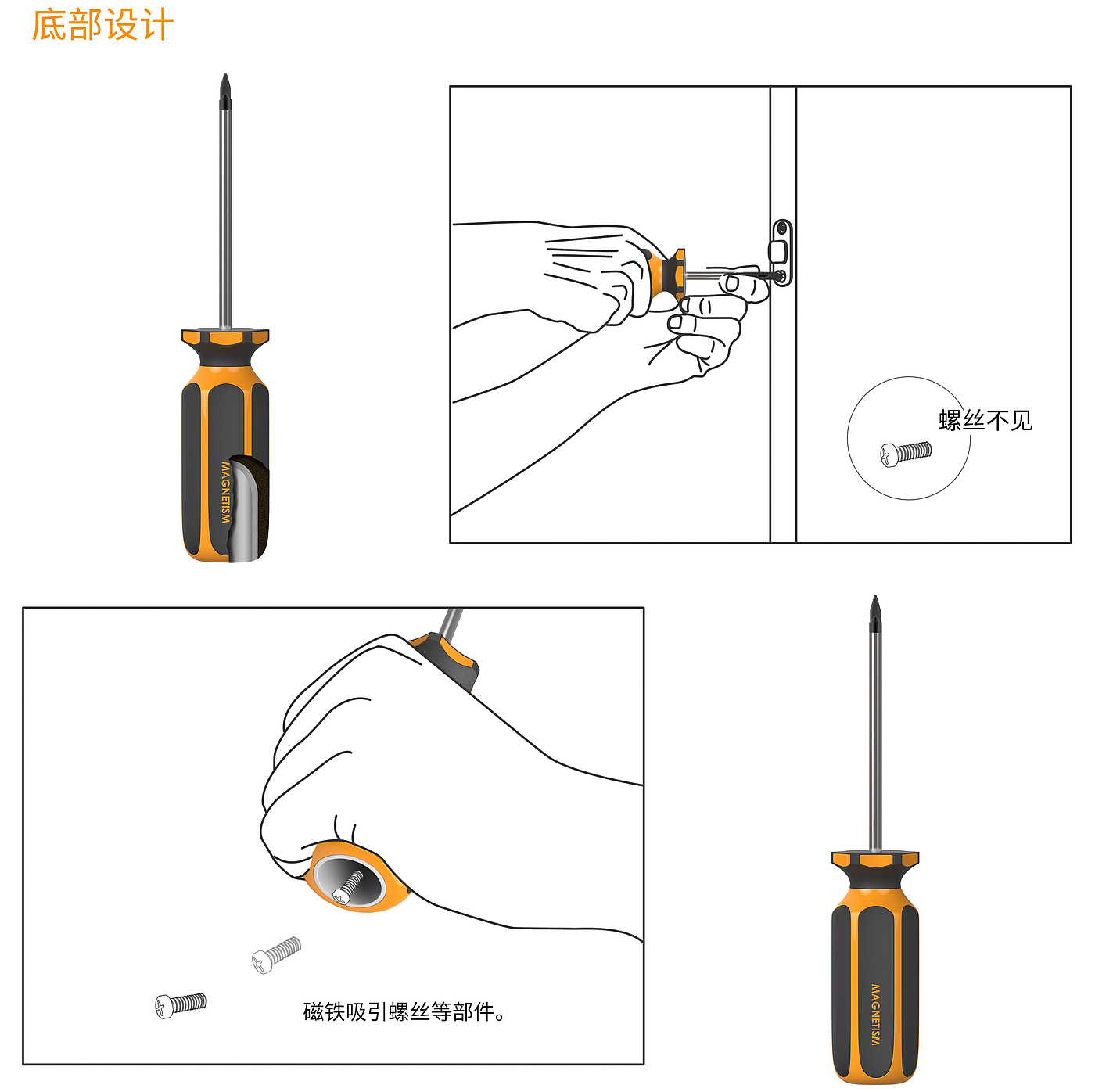 底部设计

MAGNETISM

螺丝不见

磁铁吸引螺丝等部件。

MAGNETISM