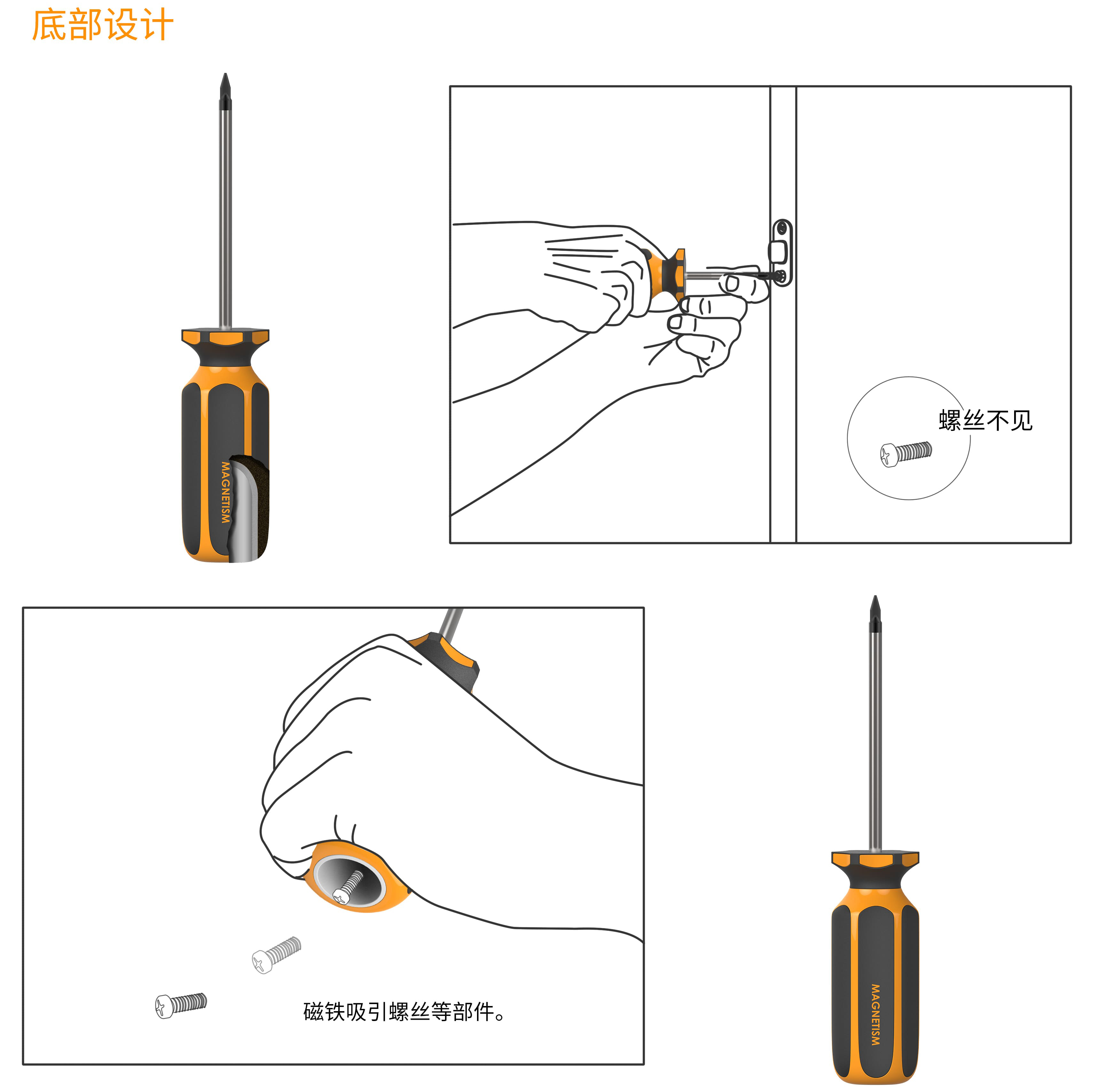 底部设计

MAGNETISM

螺丝不见

磁铁吸引螺丝等部件。

MAGNETISM