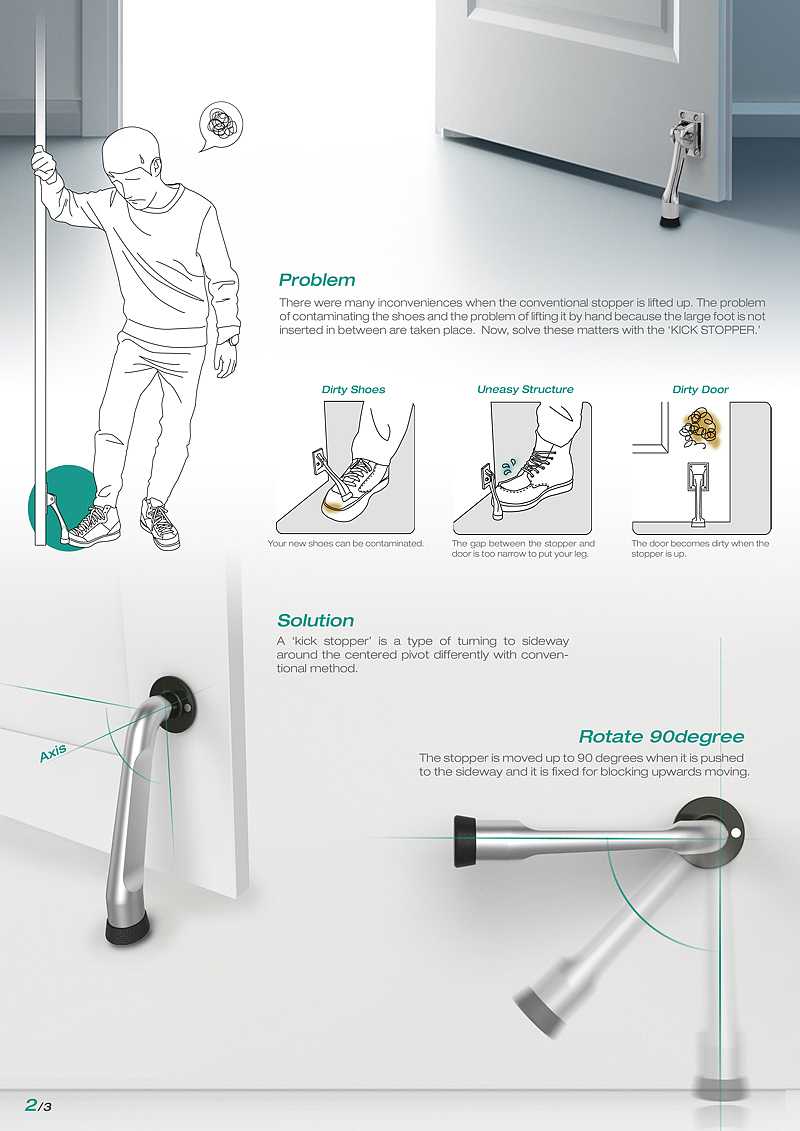 Problem

There were many inconveniences when the conventional stopper is lifted up. The problem of contaminating the shoes and the problem of lifting it by hand because the large foot is not inserted in between are taken place. Now, solve these matters with the 'KICK STOPPER.'

Dirty Shoes

Your new shoes can be contaminated.

Uneasy Structure

The gap between the stopper and door is too narrow to put your leg.

Dirty Door

The door becomes dirty when the stopper is up.

Solution

A 'kick stopper' is a type of turning to sideway around the centered pivot differently with conventional method.

Axis

Rotate 90degree

The stopper is moved up to 90 degrees when it is pushed to the sideway and it is fixed for blocking upwards moving.

2/3