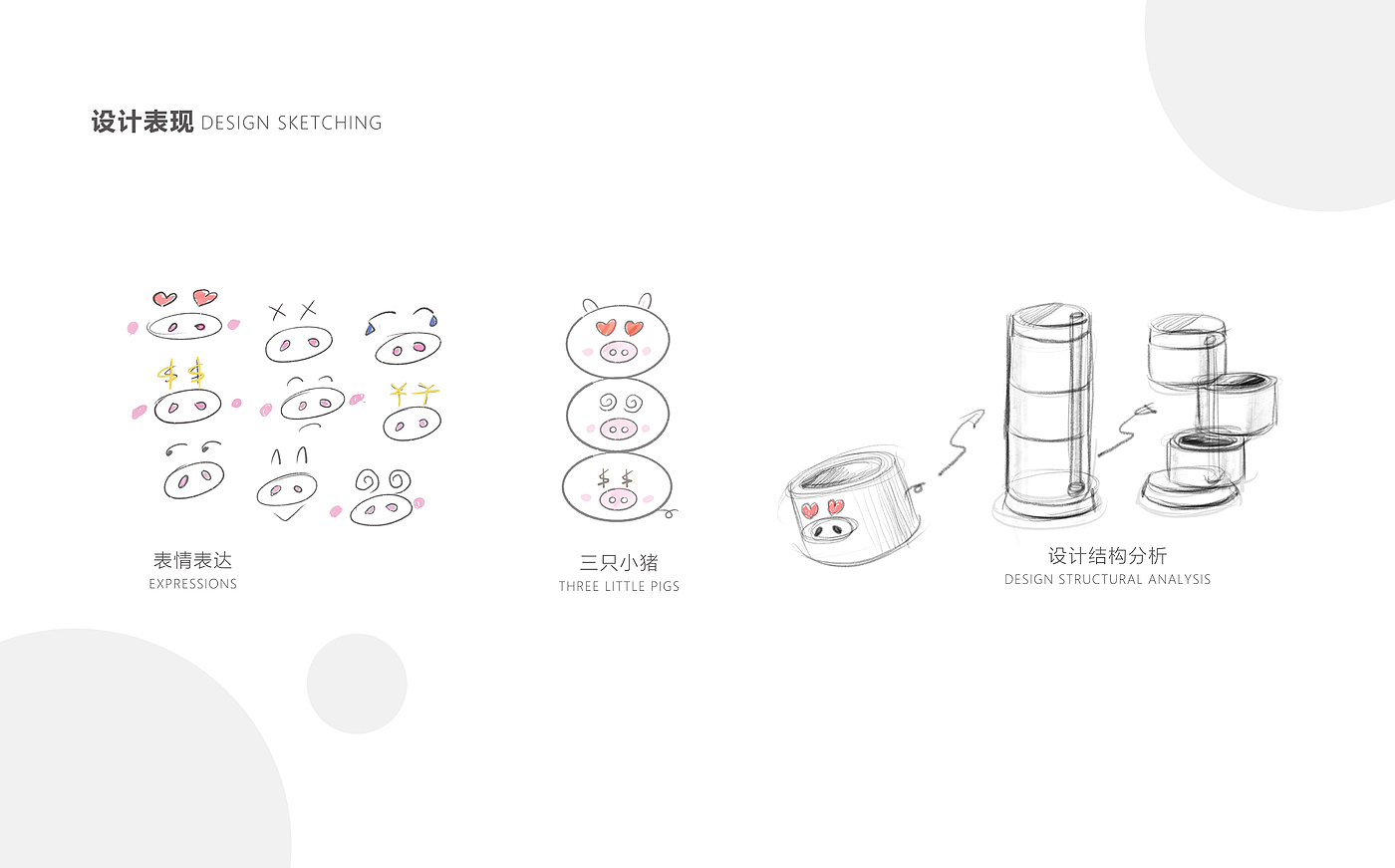 设计表现 DESIGN SKETCHING

表情表达
EXPRESSIONS

三只小猪
THREE LITTLE PIGS

设计结构分析
DESIGN STRUCTURAL ANALYSIS