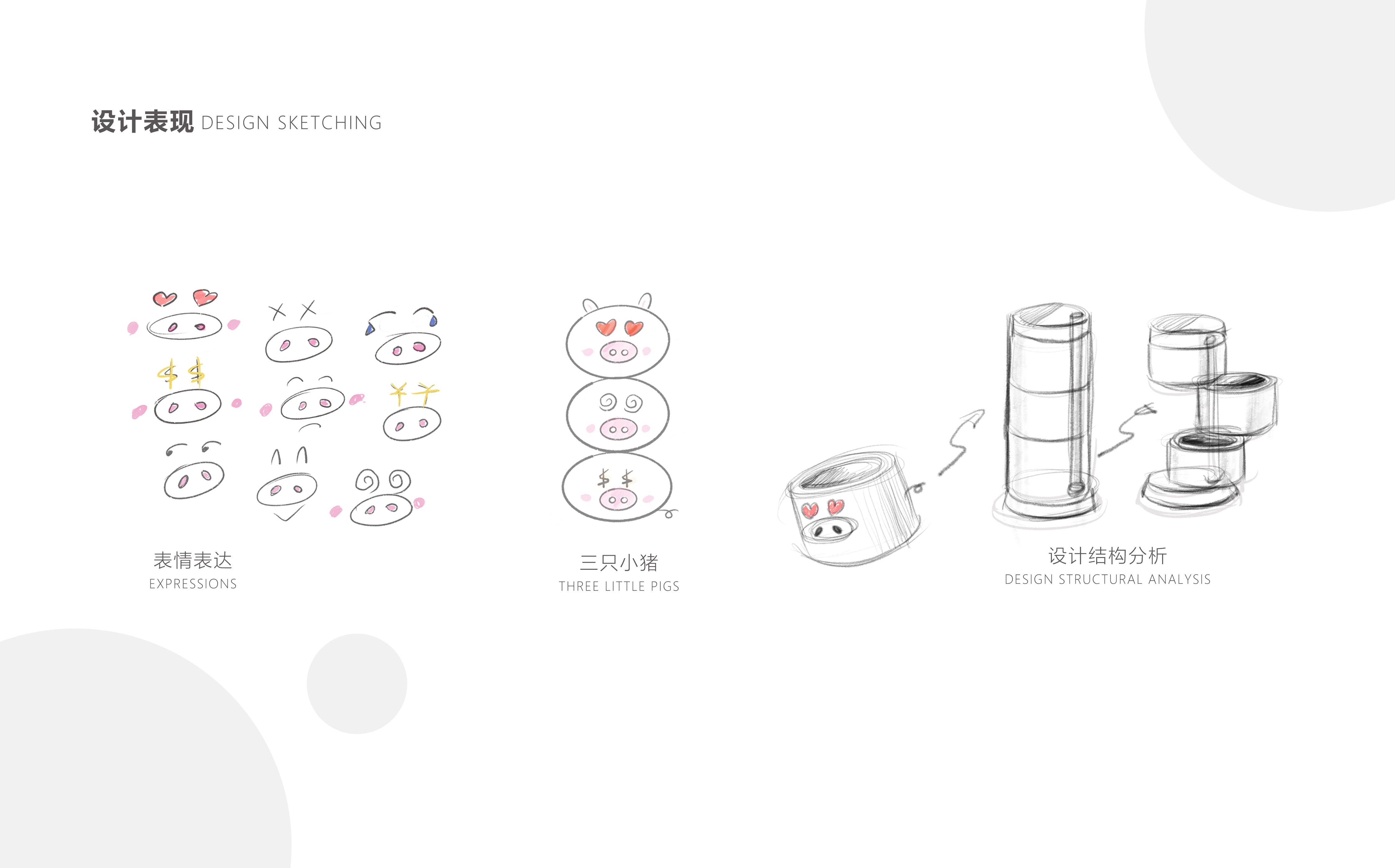 设计表现 DESIGN SKETCHING

表情表达
EXPRESSIONS

三只小猪
THREE LITTLE PIGS

设计结构分析
DESIGN STRUCTURAL ANALYSIS