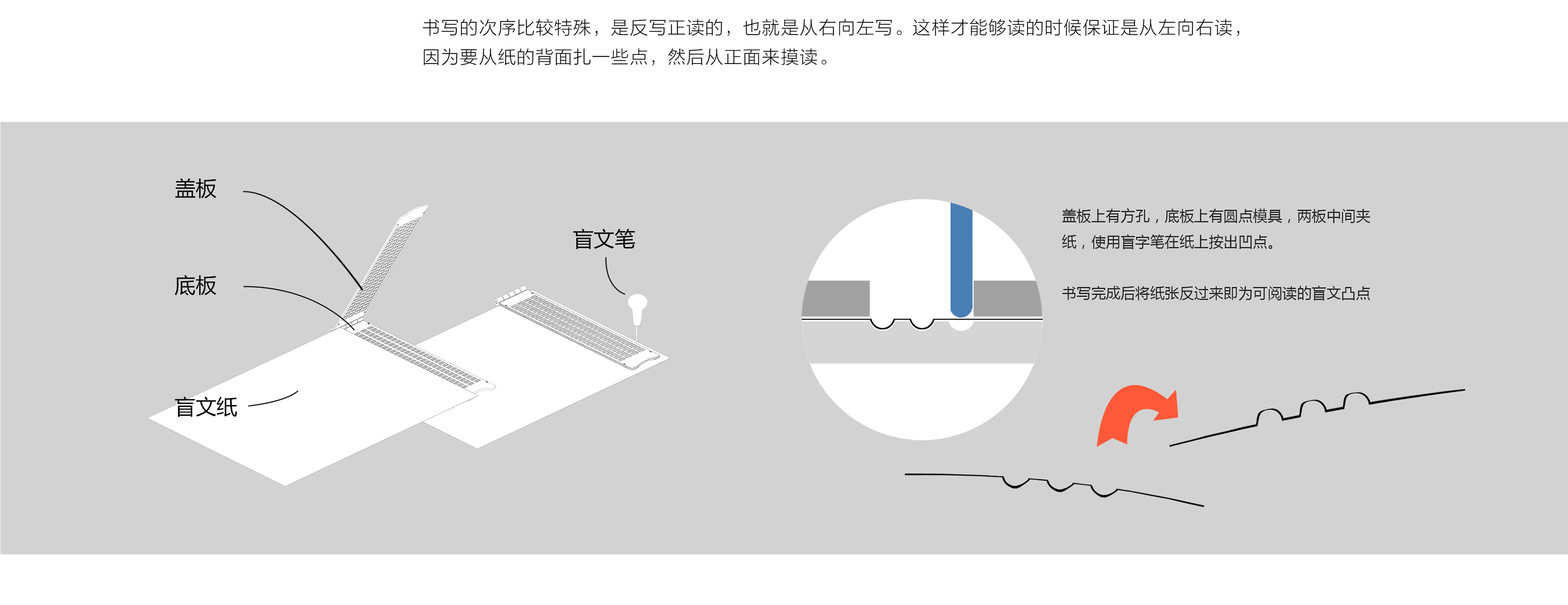 书写的次序比较特殊，是反写正读的，也就是从右向左写。这样才能够读的时候保证是从左向右读，因为要从纸的背面扎一些点，然后从正面来摸读。

盖板

底板

盲文纸

盲文笔

盖板上有方孔，底板上有圆点模具，两板中间夹纸，使用盲字笔在纸上按出凹点。

书写完成后将纸张反过来即为可阅读的盲文凸点