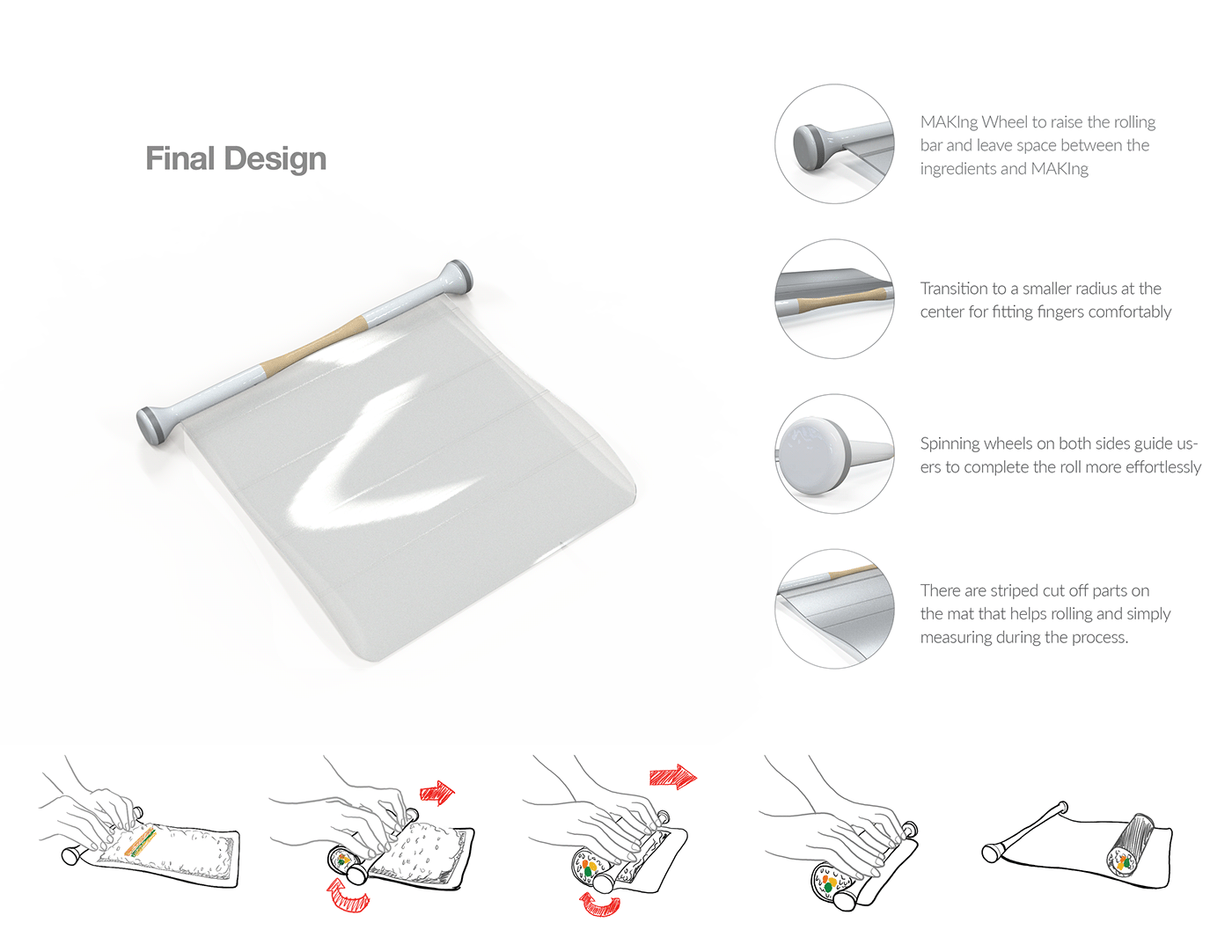 Final Design

MAKIng Wheel to raise the rolling bar and leave space between the ingredients and MAKIng

Transition to a smaller radius at the center for fitting fingers comfortably

Spinning wheels on both sides guide users to complete the roll more effortlessly

There are striped cut off parts on the mat that helps rolling and simply measuring during the process.