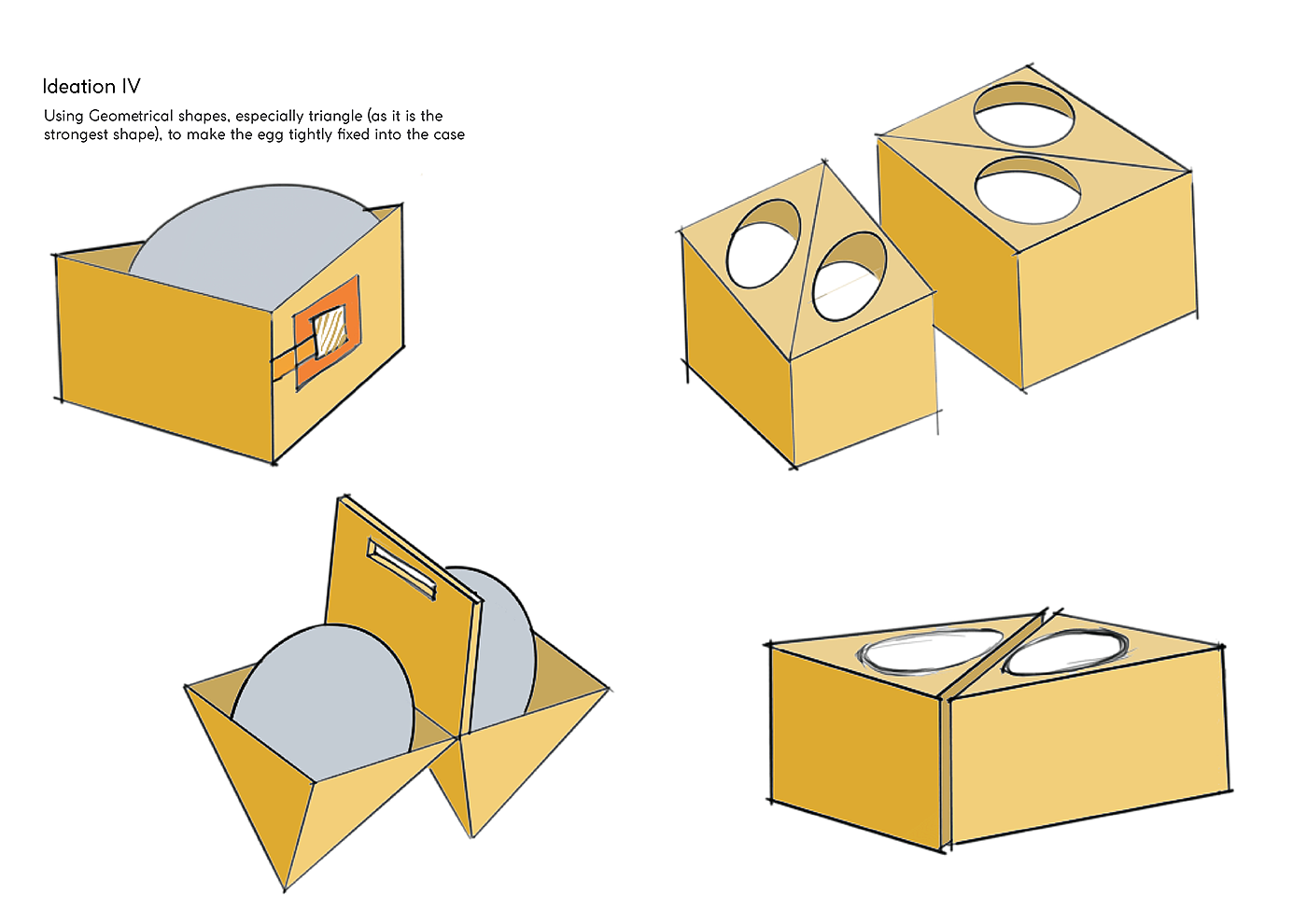 Ideation IV

Using Geometrical shapes, especially triangle (as it is the strongest shape), to make the egg tightly fixed into the case