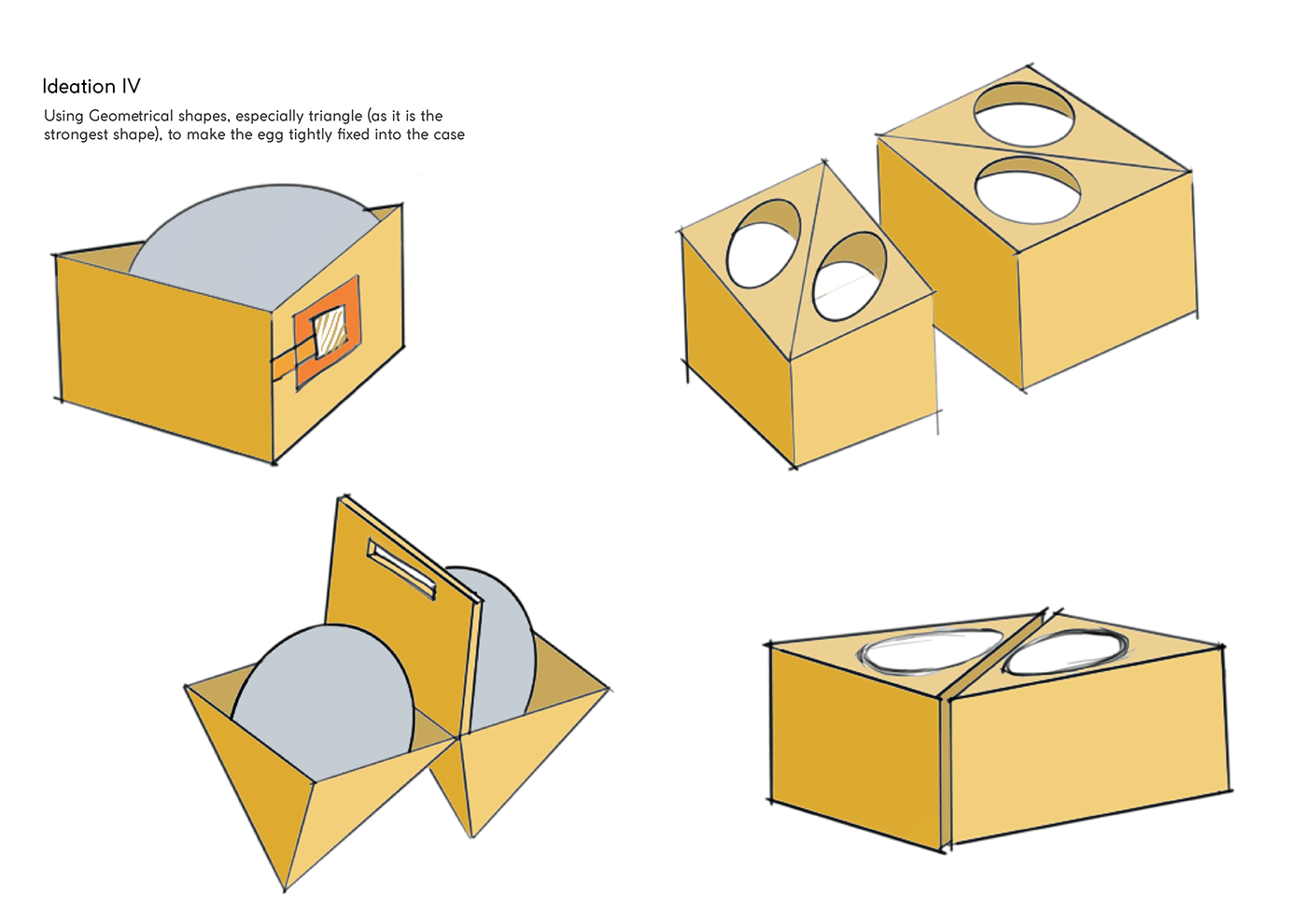 Ideation IV

Using Geometrical shapes, especially triangle (as it is the strongest shape), to make the egg tightly fixed into the case