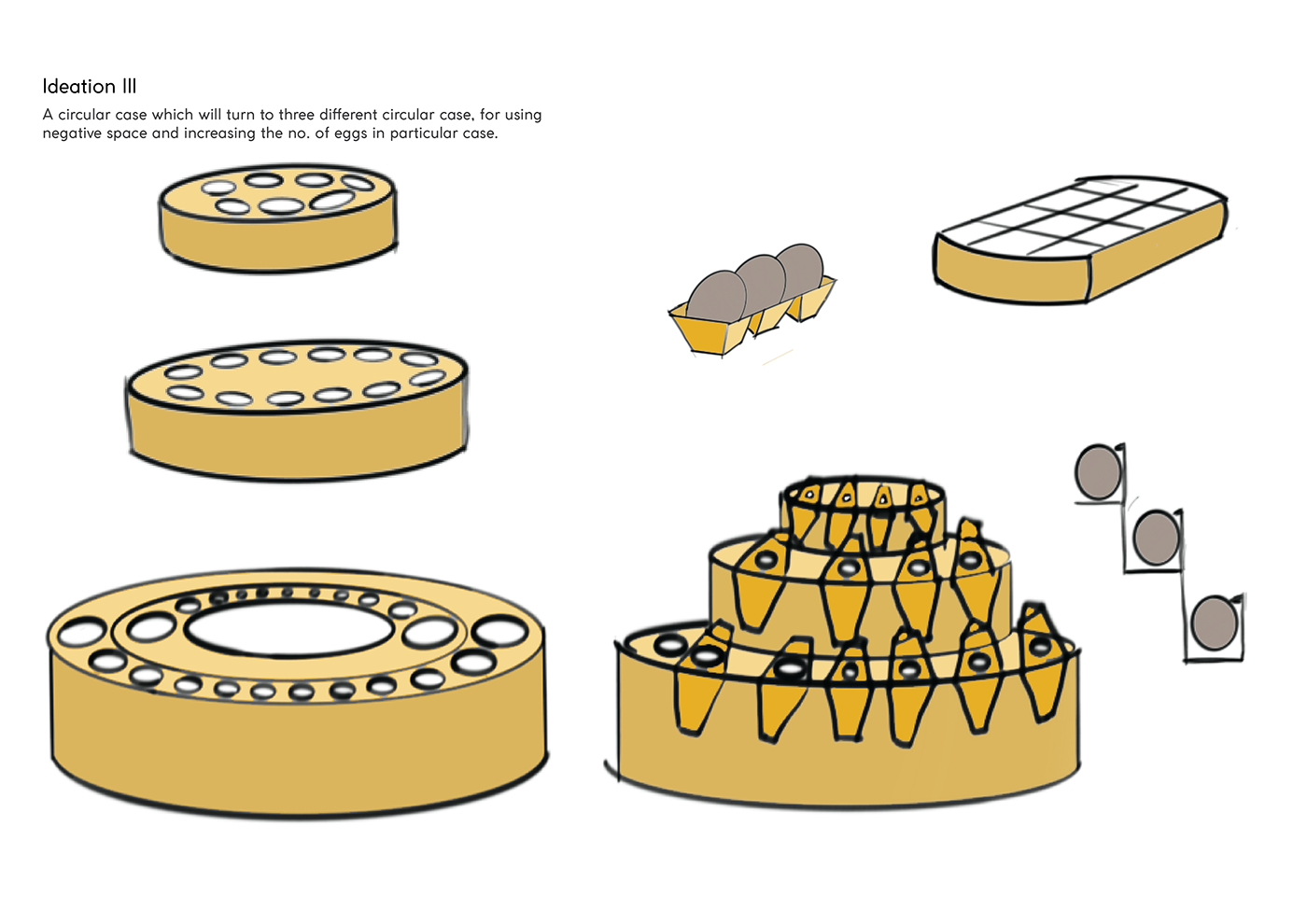 Ideation III

A circular case which will turn to three different circular case, for using negative space and increasing the no. of eggs in particular case.