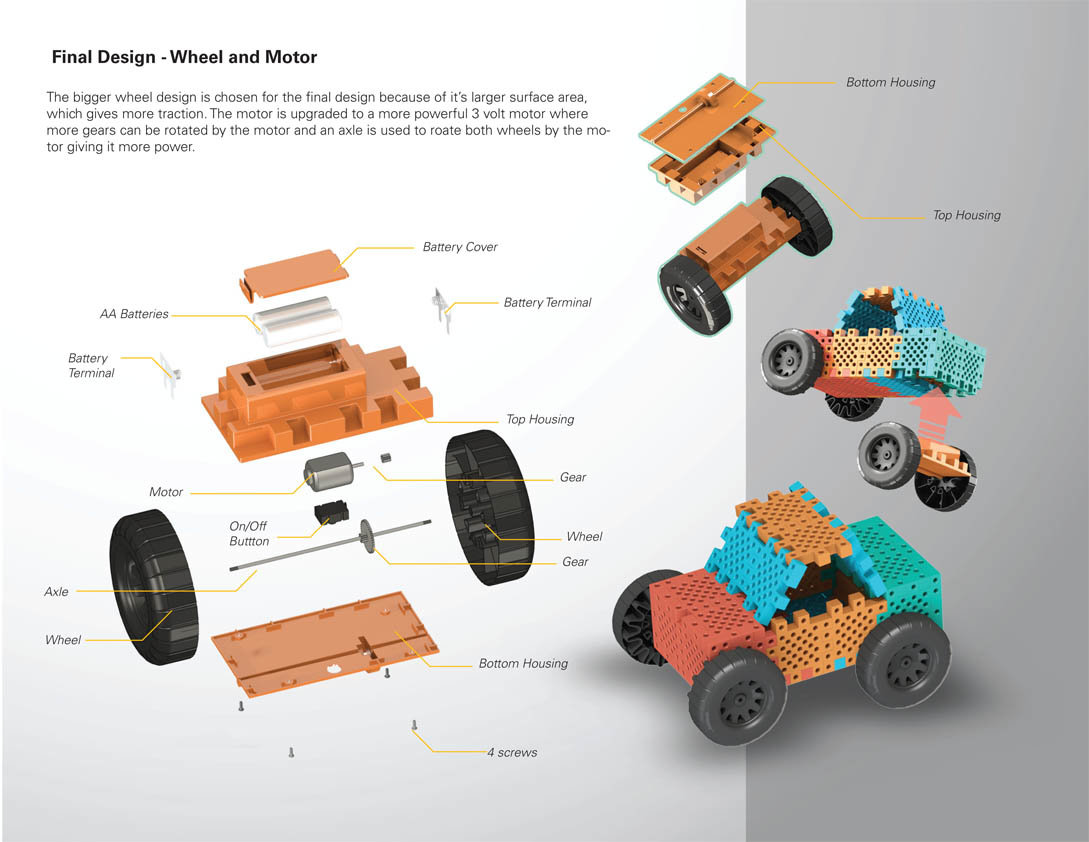 Final Design - Wheel and Motor

The bigger wheel design is chosen for the final design because of it's larger surface area, which gives more traction. The motor is upgraded to a more powerful 3 volt motor where more gears can be rotated by the motor and an axle is used to roate both wheels by the motor giving it more power.

Battery Cover

AA Batteries

Battery Terminal

Battery Terminal

Top Housing

Motor

Gear

On/Off Buttton

Wheel

Gear

Axle

Wheel

Bottom Housing

4 screws

Bottom Housing

Top Housing