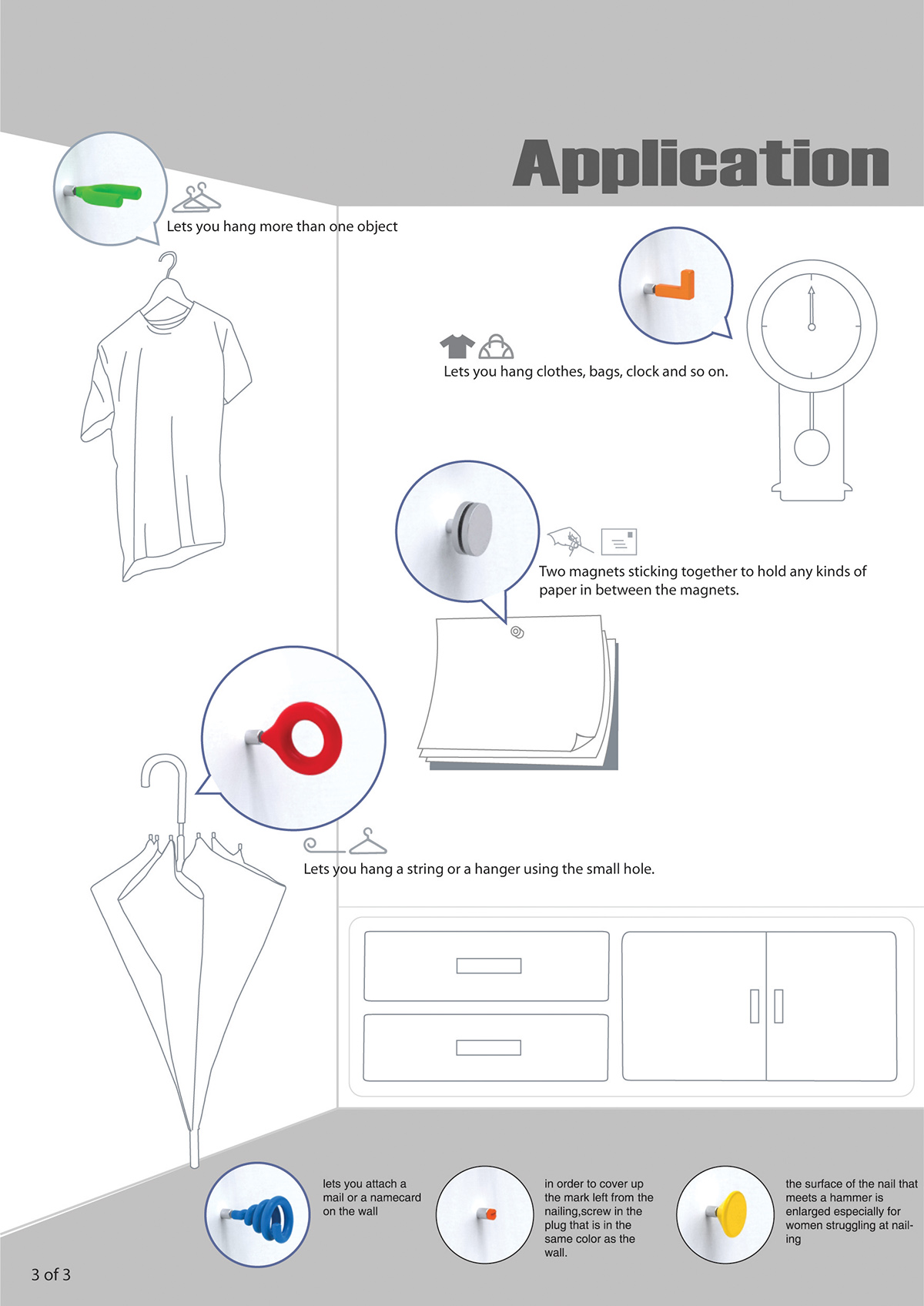 Application

Lets you hang more than one object

Lets you hang clothes, bags, clock and so on.

Two magnets sticking together to hold any kinds of paper in between the magnets.

Lets you hang a string or a hanger using the small hole.

lets you attach a mail or a namecard on the wall

in order to cover up the mark left from the nailing,screw in the plug that is in the same color as the wall.

the surface of the nail that meets a hammer is enlarged especially for women struggling at nailing

3 of 3