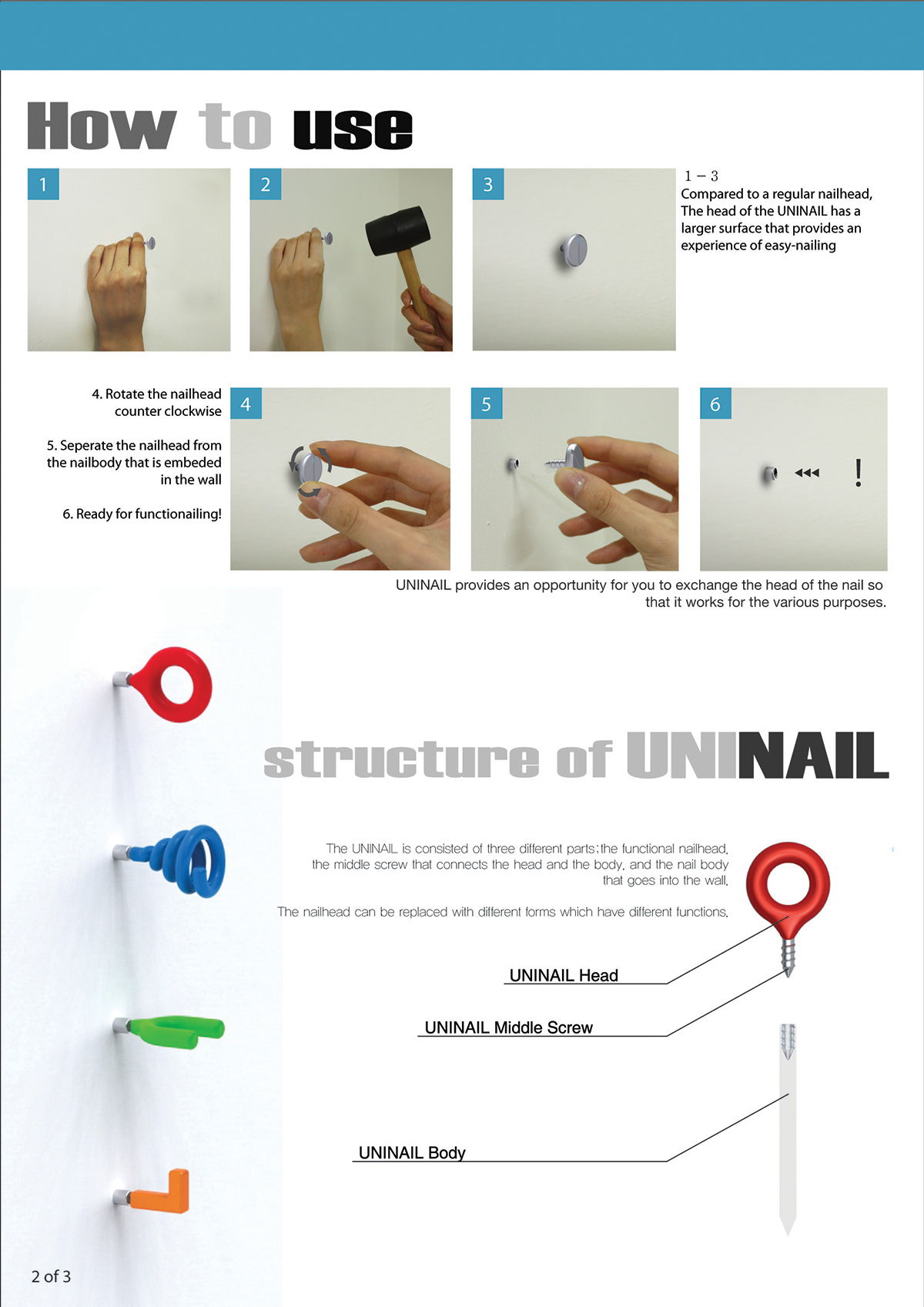 How to use

1

2

3

1 – 3
Compared to a regular nailhead, The head of the UNINAIL has a larger surface that provides an experience of easy-nailing

4. Rotate the nailhead counter clockwise

5. Seperate the nailhead from the nailbody that is embeded in the wall

6. Ready for functionailing!

4

5

6

!

UNINAIL provides an opportunity for you to exchange the head of the nail so that it works for the various purposes.

structure of UNINAIL

The UNINAIL is consisted of three different parts: the functional nailhead, the middle screw that connects the head and the body, and the nail body that goes into the wall.

The nailhead can be replaced with different forms which have different functions.

UNINAIL Head

UNINAIL Middle Screw

UNINAIL Body

2 of 3