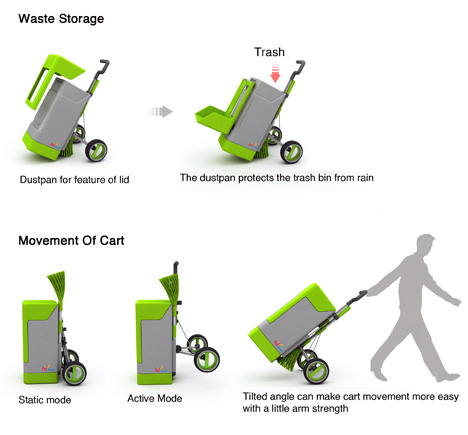 Waste Storage

Trash

Dustpan for feature of lid

The dustpan protects the trash bin from rain

Movement Of Cart

Static mode

Active Mode

Tilted angle can make cart movement more easy with a little arm strength