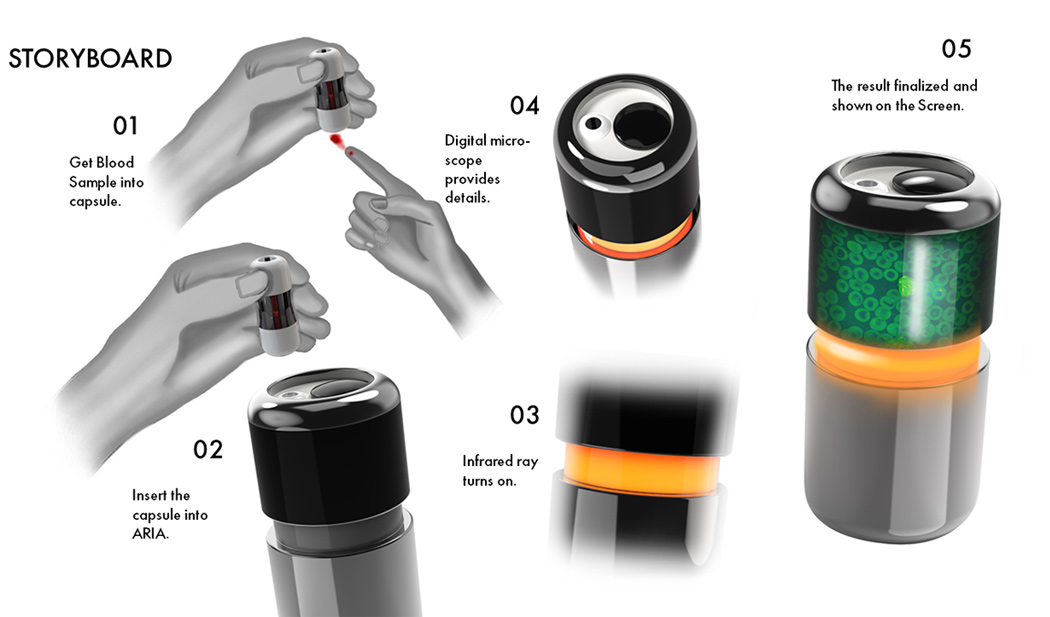 STORYBOARD

01

Get Blood Sample into capsule.

02

Insert the capsule into ARIA.

03

Infrared ray turns on.

04

Digital microscope provides details.

05

The result finalized and shown on the Screen.