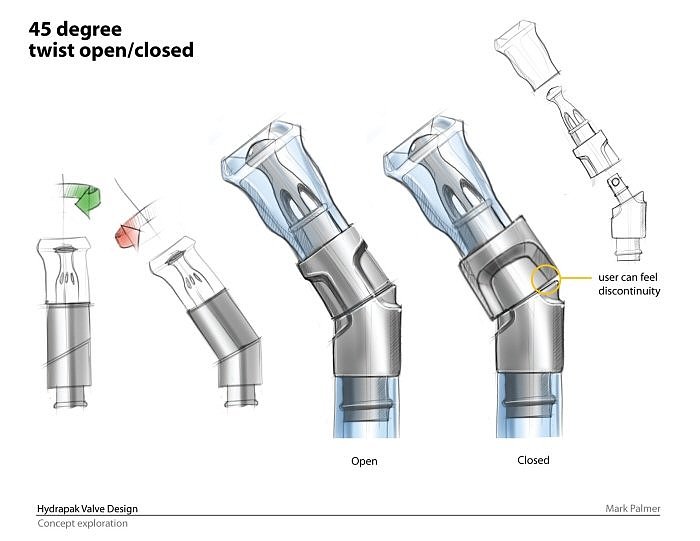 45 degree
twist open/closed

user can feel discontinuity

Open

Closed

Hydrapak Valve Design

Mark Palmer

Concept exploration