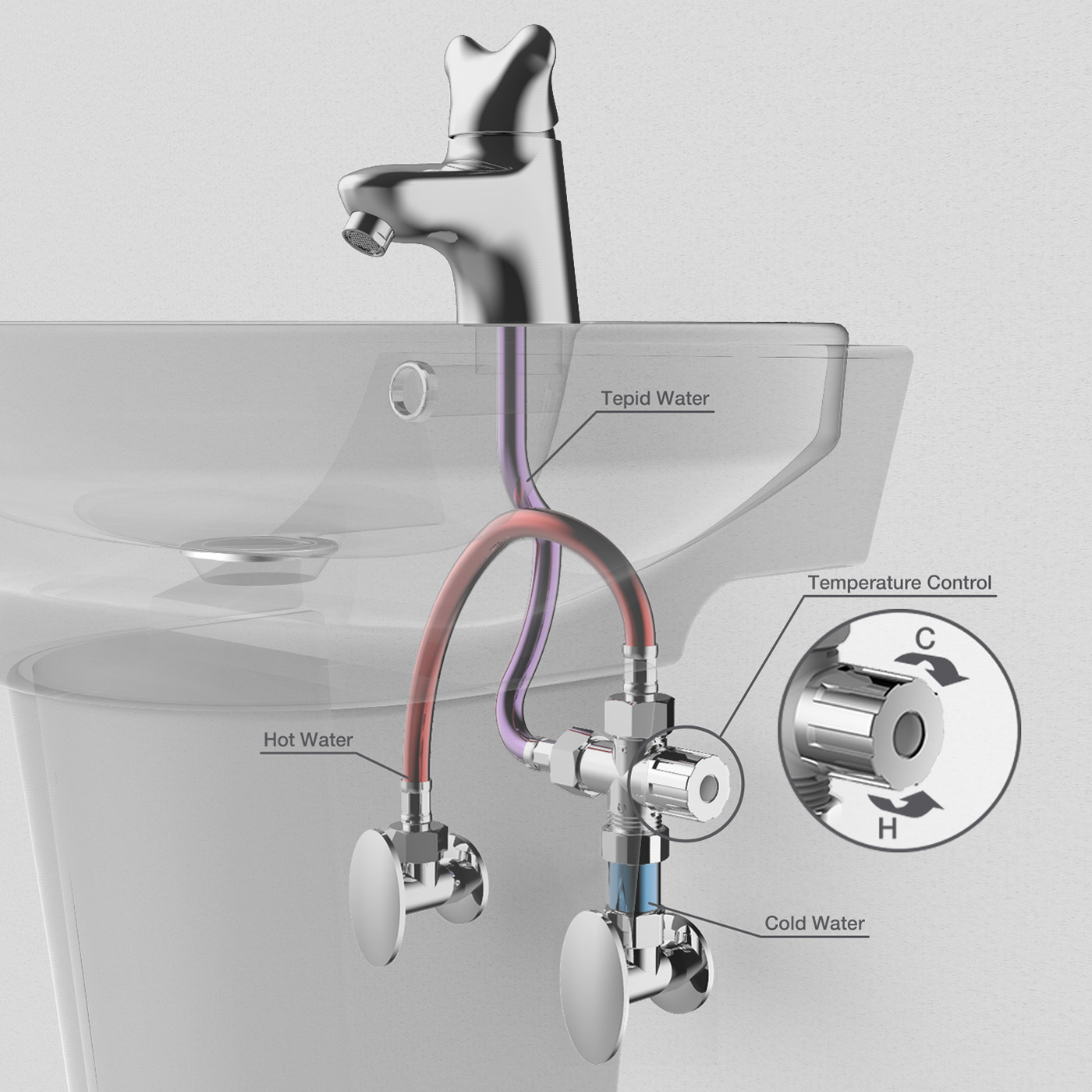 Tepid Water

Temperature Control

C

H

Hot Water

Cold Water