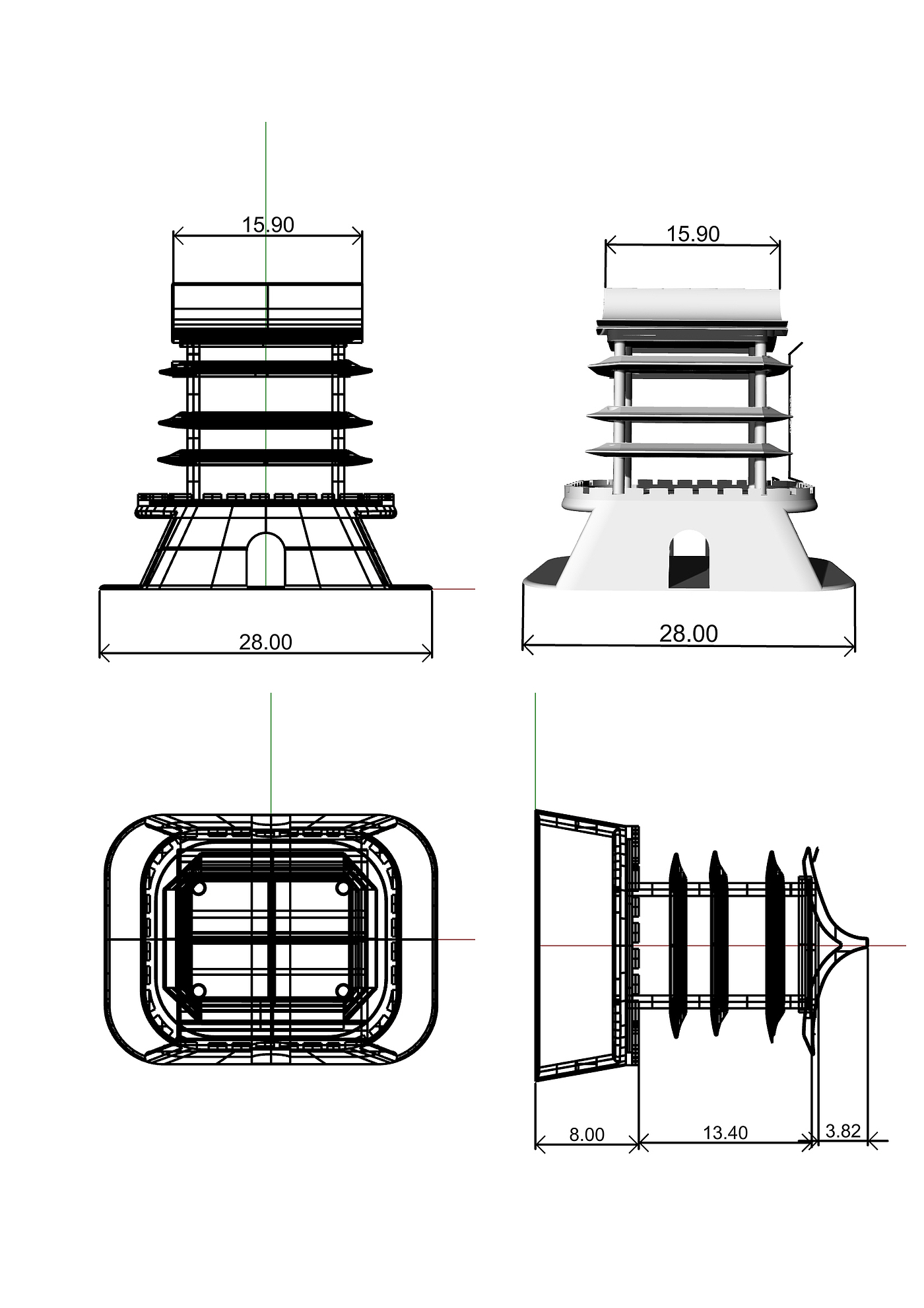 15.90

28.00

15.90

28.00

8.00

13.40

3.82