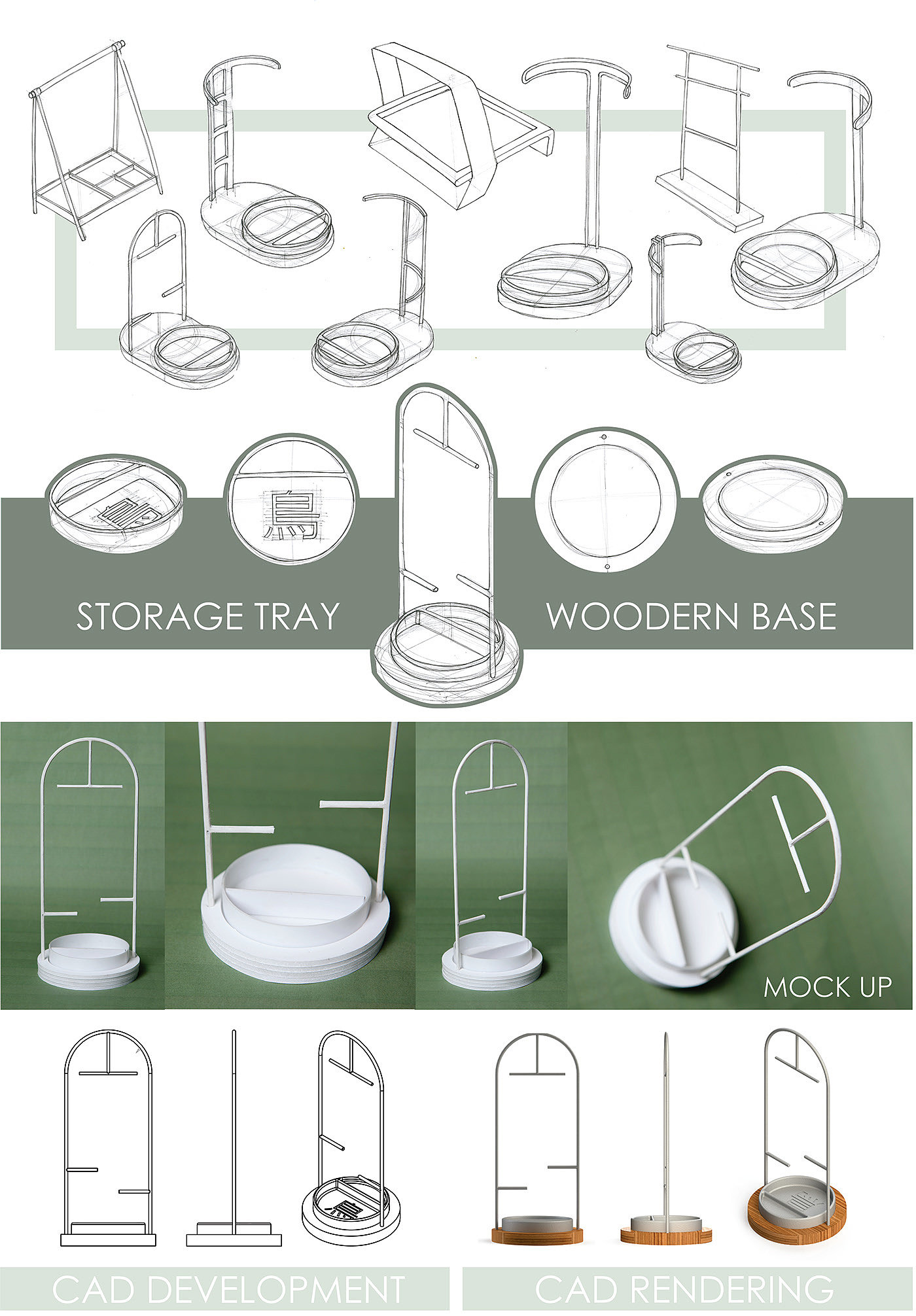 鳥

STORAGE TRAY

WOODERN BASE

MOCK UP

CAD DEVELOPMENT

CAD RENDERING