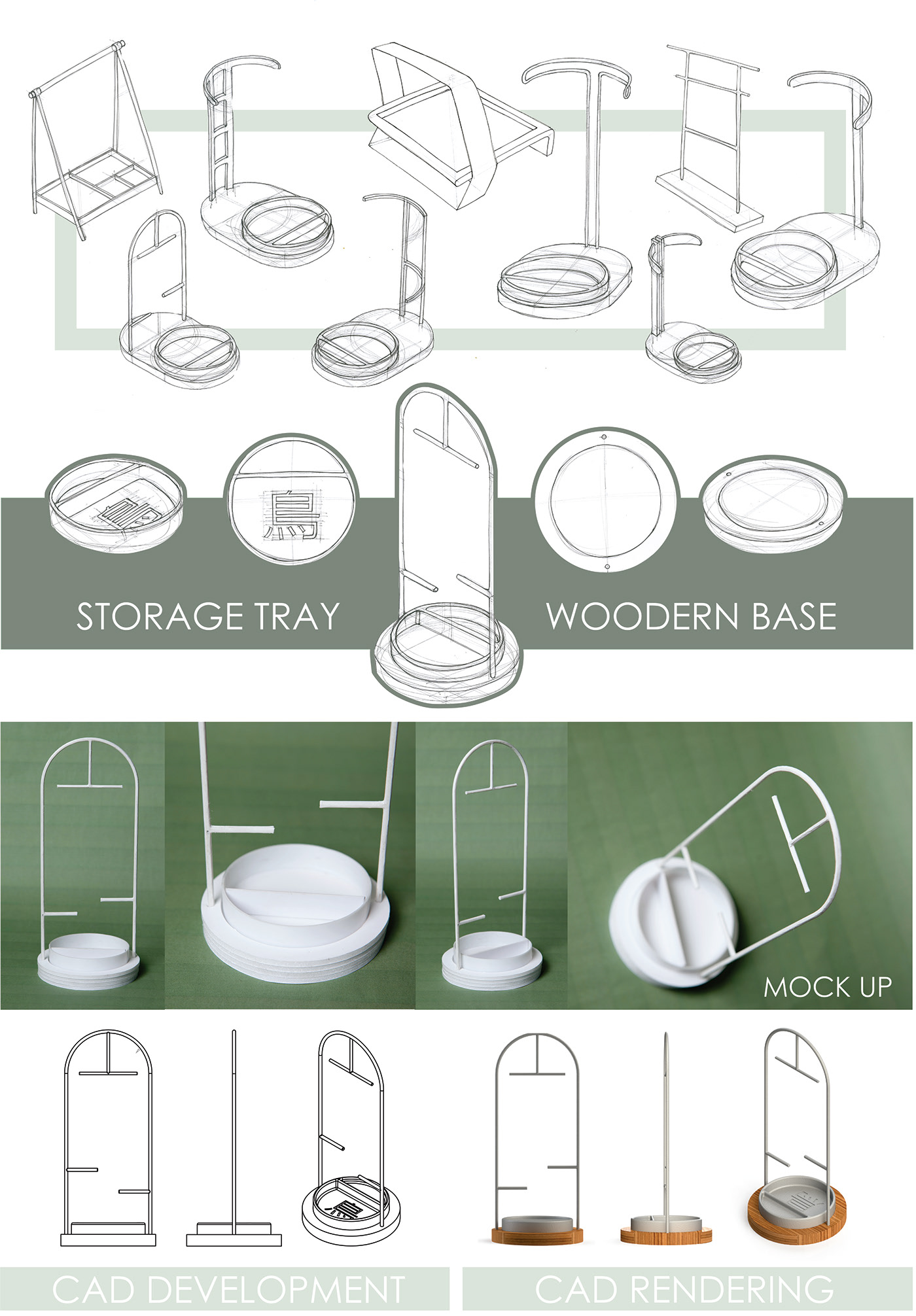 鳥

STORAGE TRAY

WOODERN BASE

MOCK UP

CAD DEVELOPMENT

CAD RENDERING