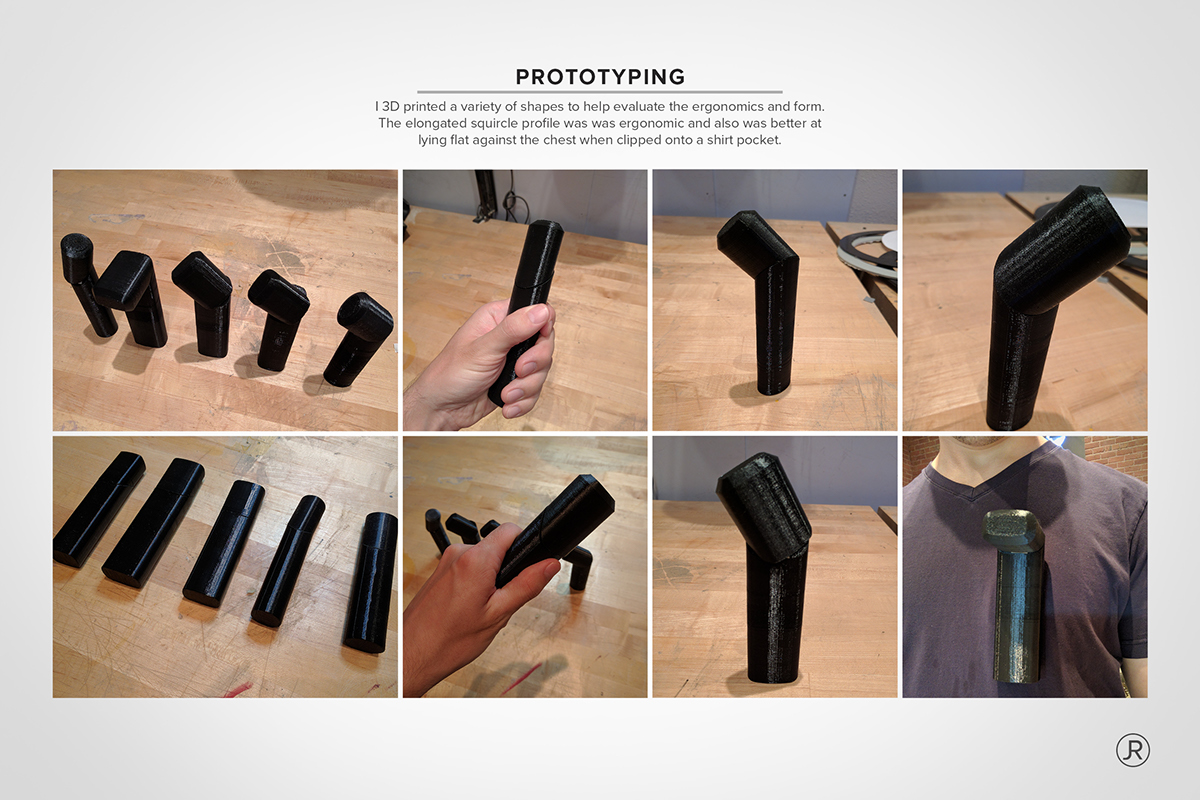 PROTOTYPING

I 3D printed a variety of shapes to help evaluate the ergonomics and form. The elongated squircle profile was was ergonomic and also was better at lying flat against the chest when clipped onto a shirt pocket.

JR