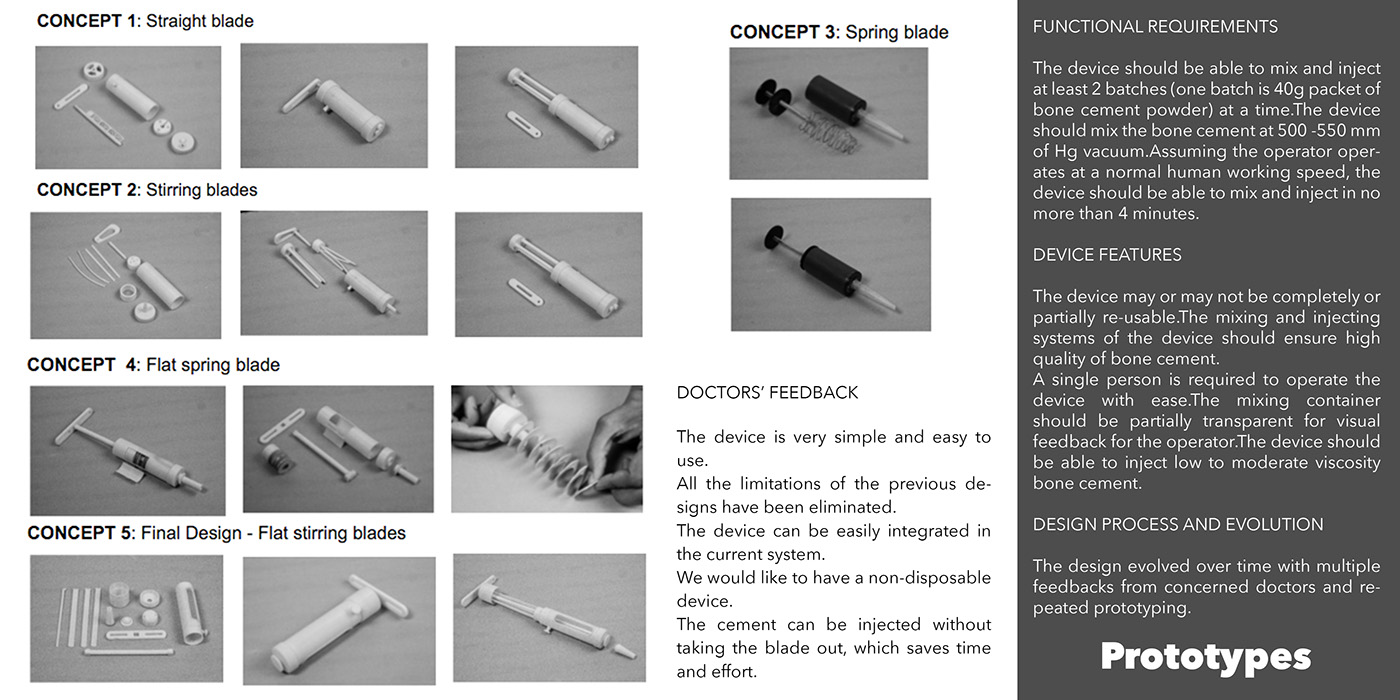 CONCEPT 1: Straight blade

CONCEPT 2: Stirring blades

CONCEPT 4: Flat spring blade

CONCEPT 5: Final Design - Flat stirring blades

CONCEPT 3: Spring blade

DOCTORS' FEEDBACK

The device is very simple and easy to use.
All the limitations of the previous designs have been eliminated.
The device can be easily integrated in the current system.
We would like to have a non-disposable device.
The cement can be injected without taking the blade out, which saves time and effort.

FUNCTIONAL REQUIREMENTS

The device should be able to mix and inject at least 2 batches (one batch is 40g packet of bone cement powder) at a time.The device should mix the bone cement at 500 -550 mm of Hg vacuum.Assuming the operator operates at a normal human working speed, the device should be able to mix and inject in no more than 4 minutes.

DEVICE FEATURES

The device may or may not be completely or partially re-usable.The mixing and injecting systems of the device should ensure high quality of bone cement.
A single person is required to operate the device with ease.The mixing container should be partially transparent for visual feedback for the operator.The device should be able to inject low to moderate viscosity bone cement.

DESIGN PROCESS AND EVOLUTION

The design evolved over time with multiple feedbacks from concerned doctors and repeated prototyping.

Prototypes