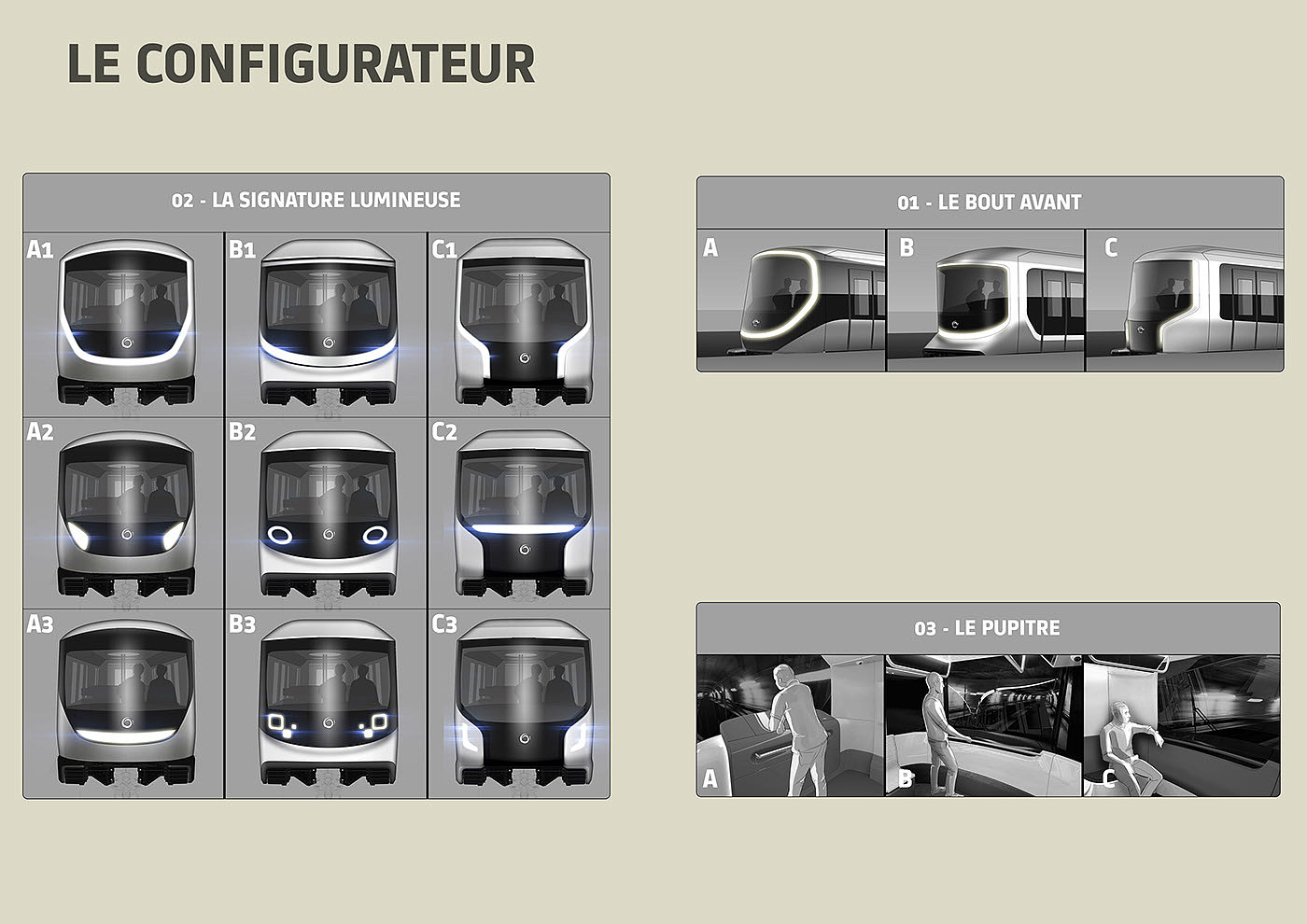 LE CONFIGURATEUR

02 - LA SIGNATURE LUMINEUSE

A1
B1
C1
A2
B2
C2
A3
B3
C3

01 - LE BOUT AVANT

A
B
C

03 - LE PUPITRE

A
B
C