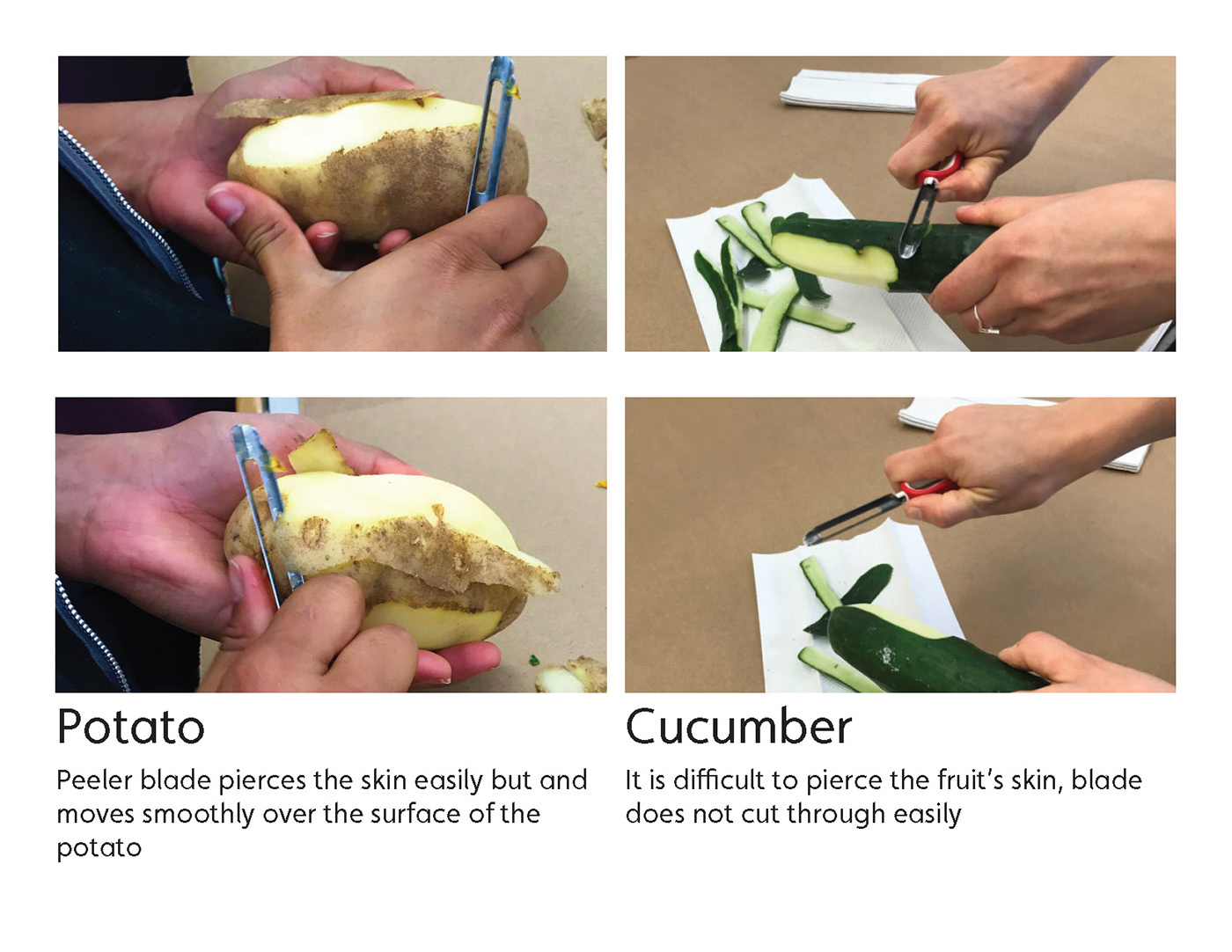 Potato

Peeler blade pierces the skin easily but and moves smoothly over the surface of the potato

Cucumber

It is difficult to pierce the fruit's skin, blade does not cut through easily