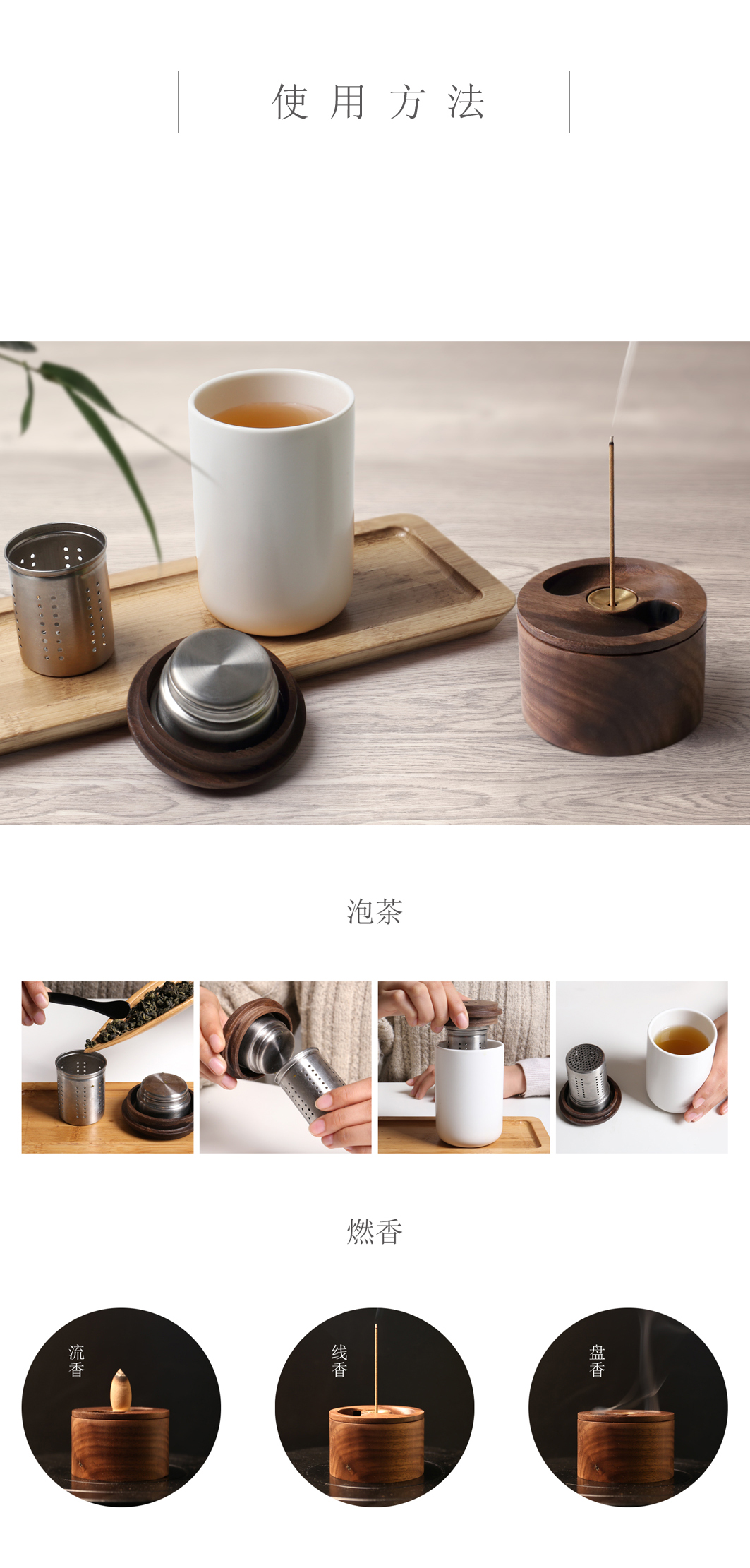 使用方法

泡茶

燃香

流香

线香

盘香