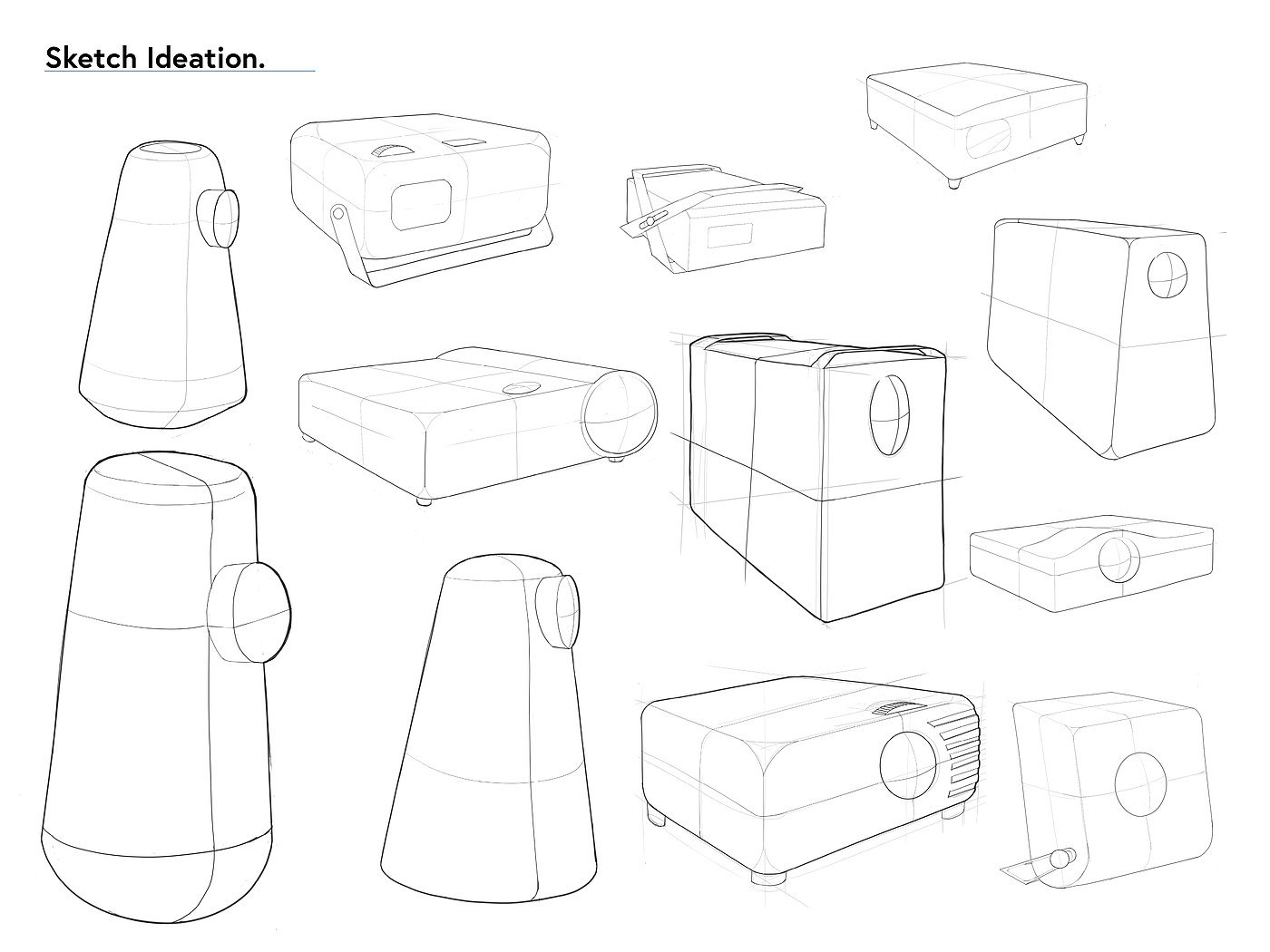 Sketch Ideation.