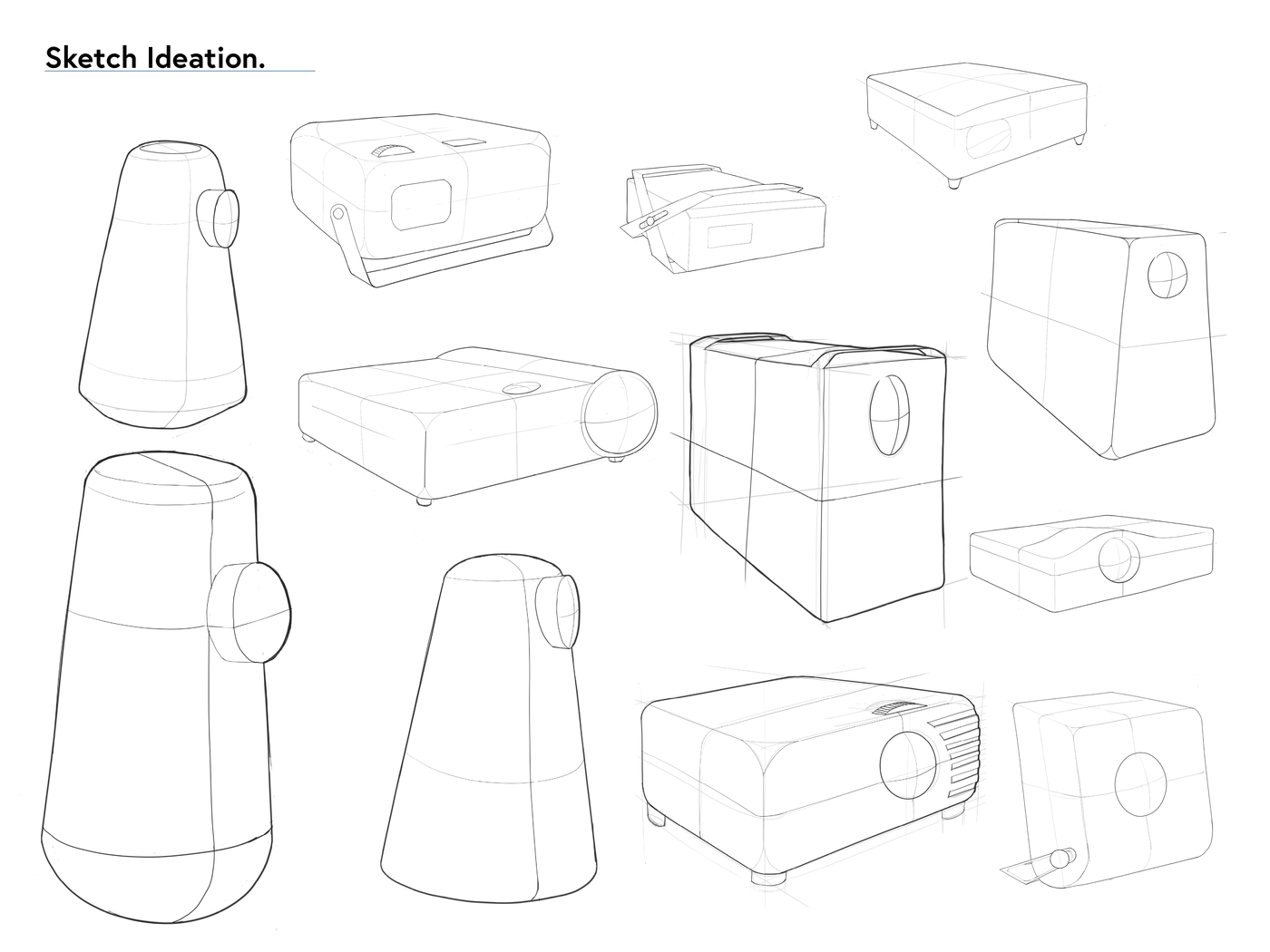 Sketch Ideation.