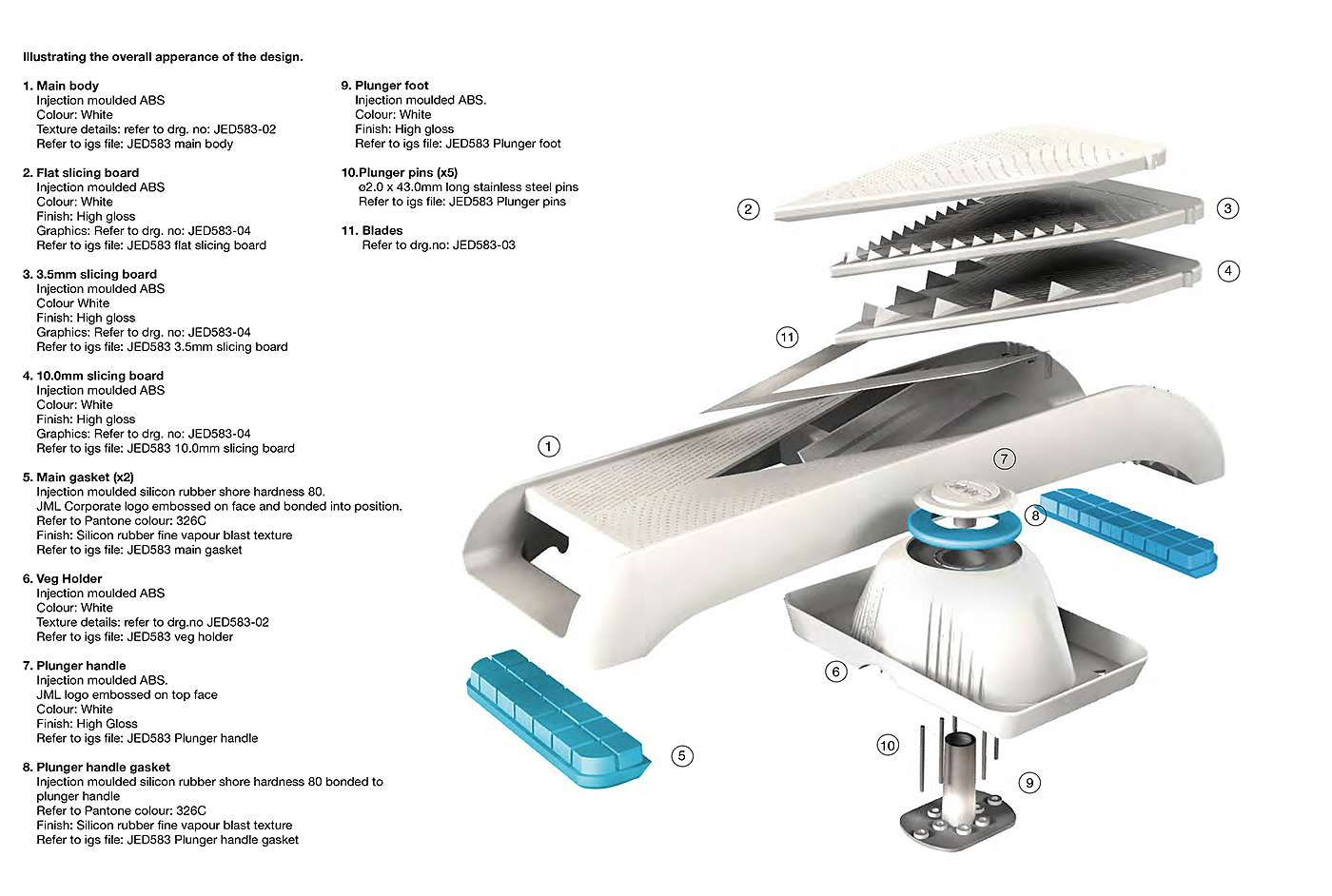 Illustrating the overall apperance of the design.

1. Main body
Injection moulded ABS
Colour: White
Texture details: refer to drg. no: JED583-02
Refer to igs file: JED583 main body

2. Flat slicing board
Injection moulded ABS
Colour: White
Finish: High gloss
Graphics: Refer to drg. no: JED583-04
Refer to igs file: JED583 flat slicing board

3. 3.5mm slicing board
Injection moulded ABS
Colour White
Finish: High gloss
Graphics: Refer to drg. no: JED583-04
Refer to igs file: JED583 3.5mm slicing board

4. 10.0mm slicing board
Injection moulded ABS
Colour: White
Finish: High gloss
Graphics: Refer to drg. no: JED583-04
Refer to igs file: JED583 10.0mm slicing board

5. Main gasket (x2)
Injection moulded silicon rubber shore hardness 80.
JML Corporate logo embossed on face and bonded into position.
Refer to Pantone colour: 326C
Finish: Silicon rubber fine vapour blast texture
Refer to igs file: JED583 main gasket

6. Veg Holder
Injection moulded ABS
Colour: White
Texture details: refer to drg.no JED583-02
Refer to igs file: JED583 veg holder

7. Plunger handle
Injection moulded ABS.
JML logo embossed on top face
Colour: White
Finish: High Gloss
Refer to igs file: JED583 Plunger handle

8. Plunger handle gasket
Injection moulded silicon rubber shore hardness 80 bonded to plunger handle
Refer to Pantone colour: 326C
Finish: Silicon rubber fine vapour blast texture
Refer to igs file: JED583 Plunger handle gasket

9. Plunger foot
Injection moulded ABS.
Colour: White
Finish: High gloss
Refer to igs file: JED583 Plunger foot

10.Plunger pins (x5)
ø2.0 x 43.0mm long stainless steel pins
Refer to igs file: JED583 Plunger pins

11. Blades
Refer to drg.no: JED583-03

2
3
4
11
1
7
8
6
5
10
9