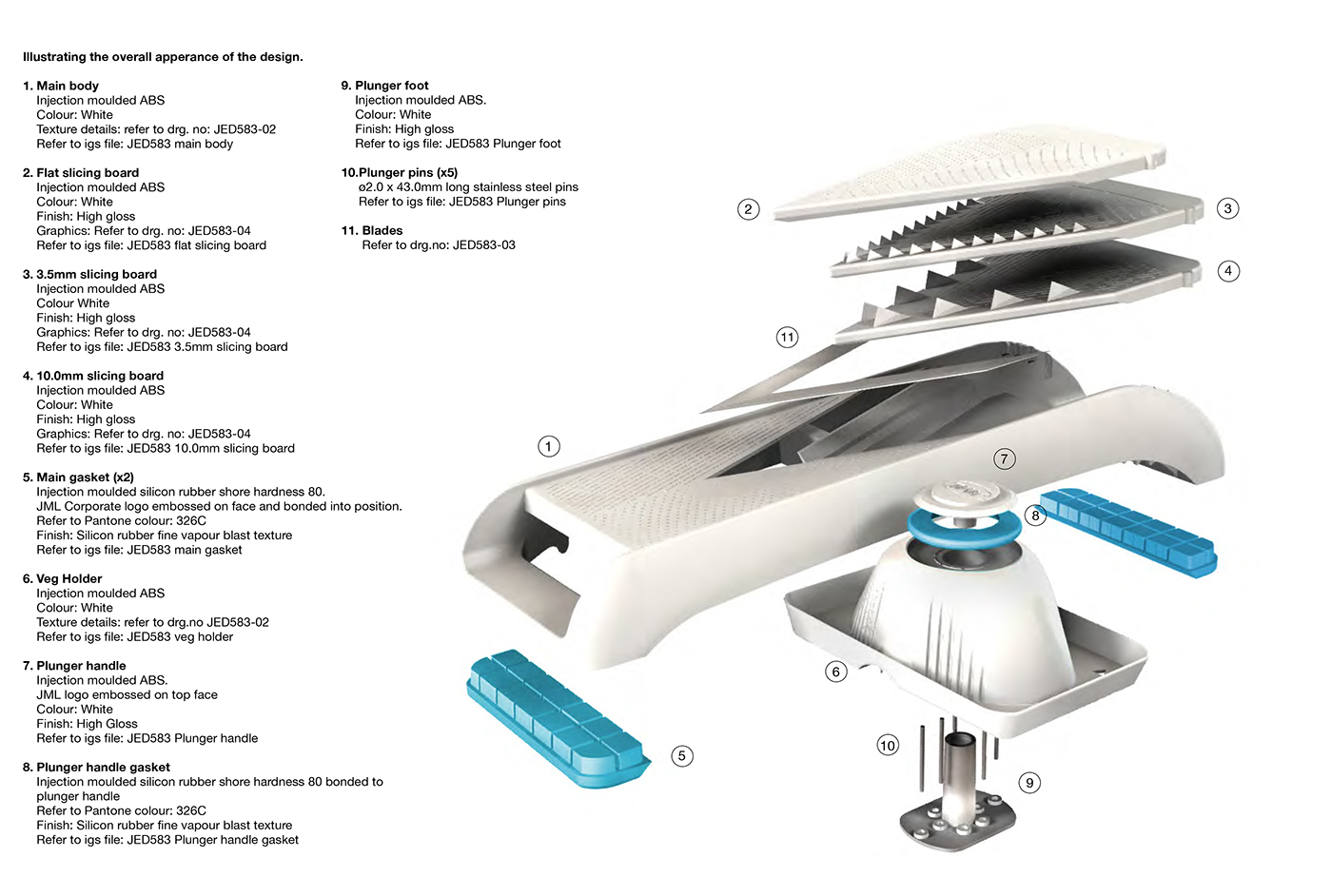 Illustrating the overall apperance of the design.

1. Main body
Injection moulded ABS
Colour: White
Texture details: refer to drg. no: JED583-02
Refer to igs file: JED583 main body

2. Flat slicing board
Injection moulded ABS
Colour: White
Finish: High gloss
Graphics: Refer to drg. no: JED583-04
Refer to igs file: JED583 flat slicing board

3. 3.5mm slicing board
Injection moulded ABS
Colour White
Finish: High gloss
Graphics: Refer to drg. no: JED583-04
Refer to igs file: JED583 3.5mm slicing board

4. 10.0mm slicing board
Injection moulded ABS
Colour: White
Finish: High gloss
Graphics: Refer to drg. no: JED583-04
Refer to igs file: JED583 10.0mm slicing board

5. Main gasket (x2)
Injection moulded silicon rubber shore hardness 80.
JML Corporate logo embossed on face and bonded into position.
Refer to Pantone colour: 326C
Finish: Silicon rubber fine vapour blast texture
Refer to igs file: JED583 main gasket

6. Veg Holder
Injection moulded ABS
Colour: White
Texture details: refer to drg.no JED583-02
Refer to igs file: JED583 veg holder

7. Plunger handle
Injection moulded ABS.
JML logo embossed on top face
Colour: White
Finish: High Gloss
Refer to igs file: JED583 Plunger handle

8. Plunger handle gasket
Injection moulded silicon rubber shore hardness 80 bonded to plunger handle
Refer to Pantone colour: 326C
Finish: Silicon rubber fine vapour blast texture
Refer to igs file: JED583 Plunger handle gasket

9. Plunger foot
Injection moulded ABS.
Colour: White
Finish: High gloss
Refer to igs file: JED583 Plunger foot

10.Plunger pins (x5)
ø2.0 x 43.0mm long stainless steel pins
Refer to igs file: JED583 Plunger pins

11. Blades
Refer to drg.no: JED583-03

2
3
4
11
1
7
8
6
5
10
9