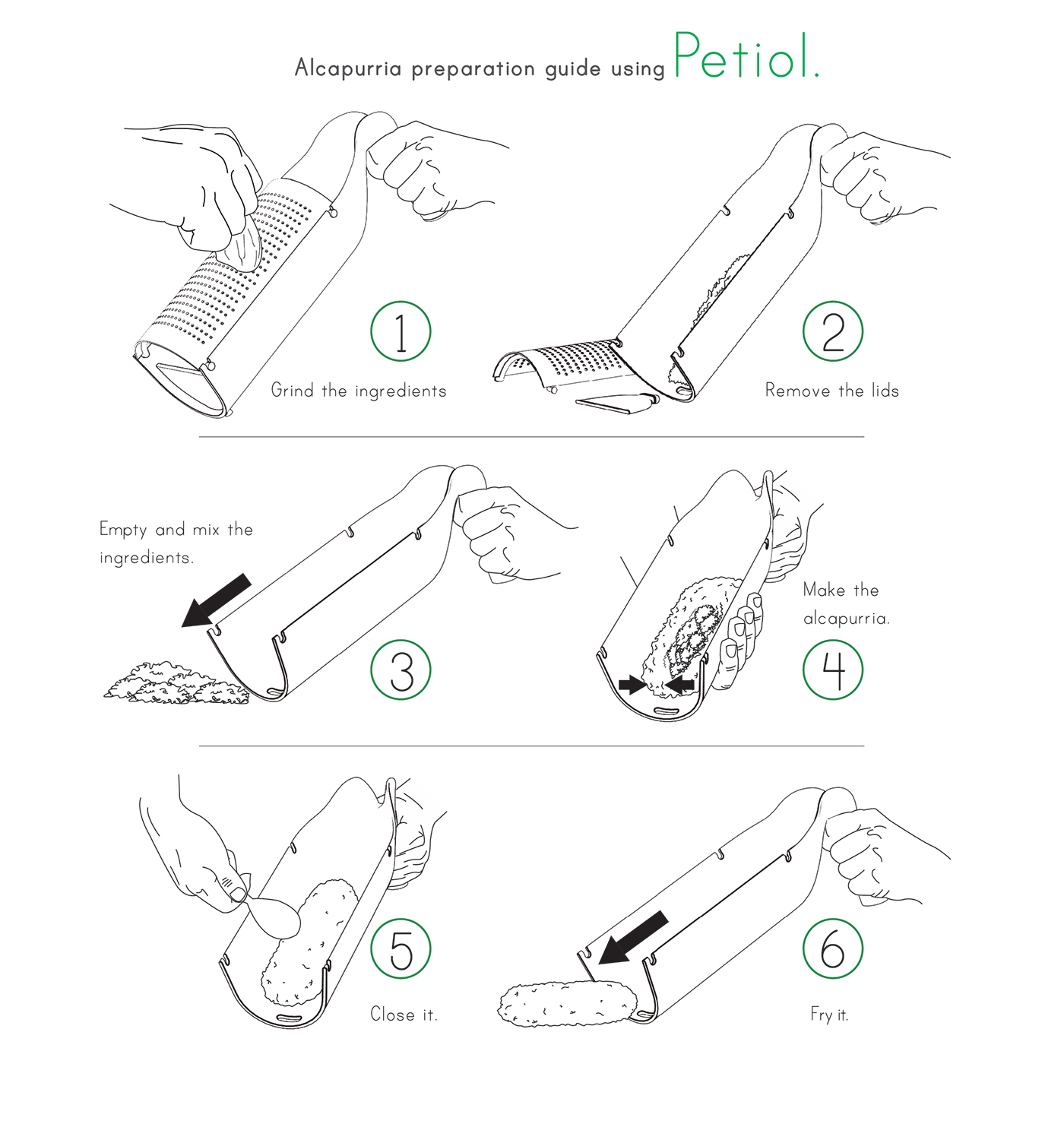 Alcapurria preparation guide using Petiol.

1
Grind the ingredients

2
Remove the lids

Empty and mix the ingredients.

3

Make the alcapurria.

4

5
Close it.

6
Fry it.