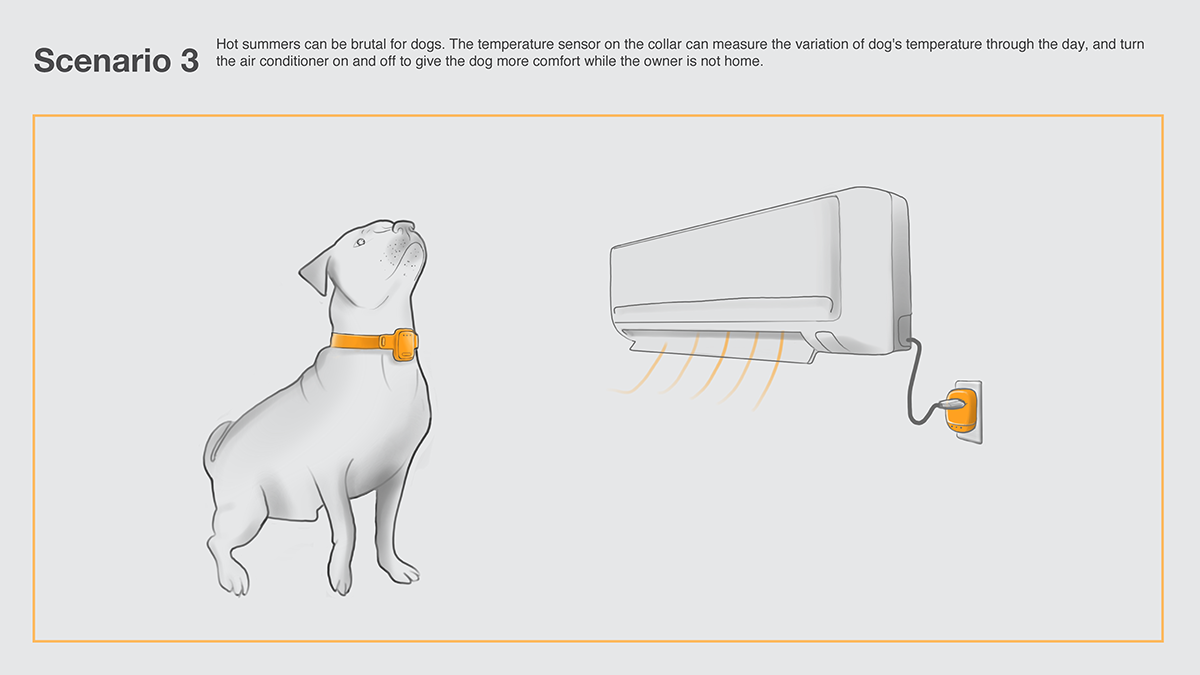 Scenario 3

Hot summers can be brutal for dogs. The temperature sensor on the collar can measure the variation of dog's temperature through the day, and turn the air conditioner on and off to give the dog more comfort while the owner is not home.