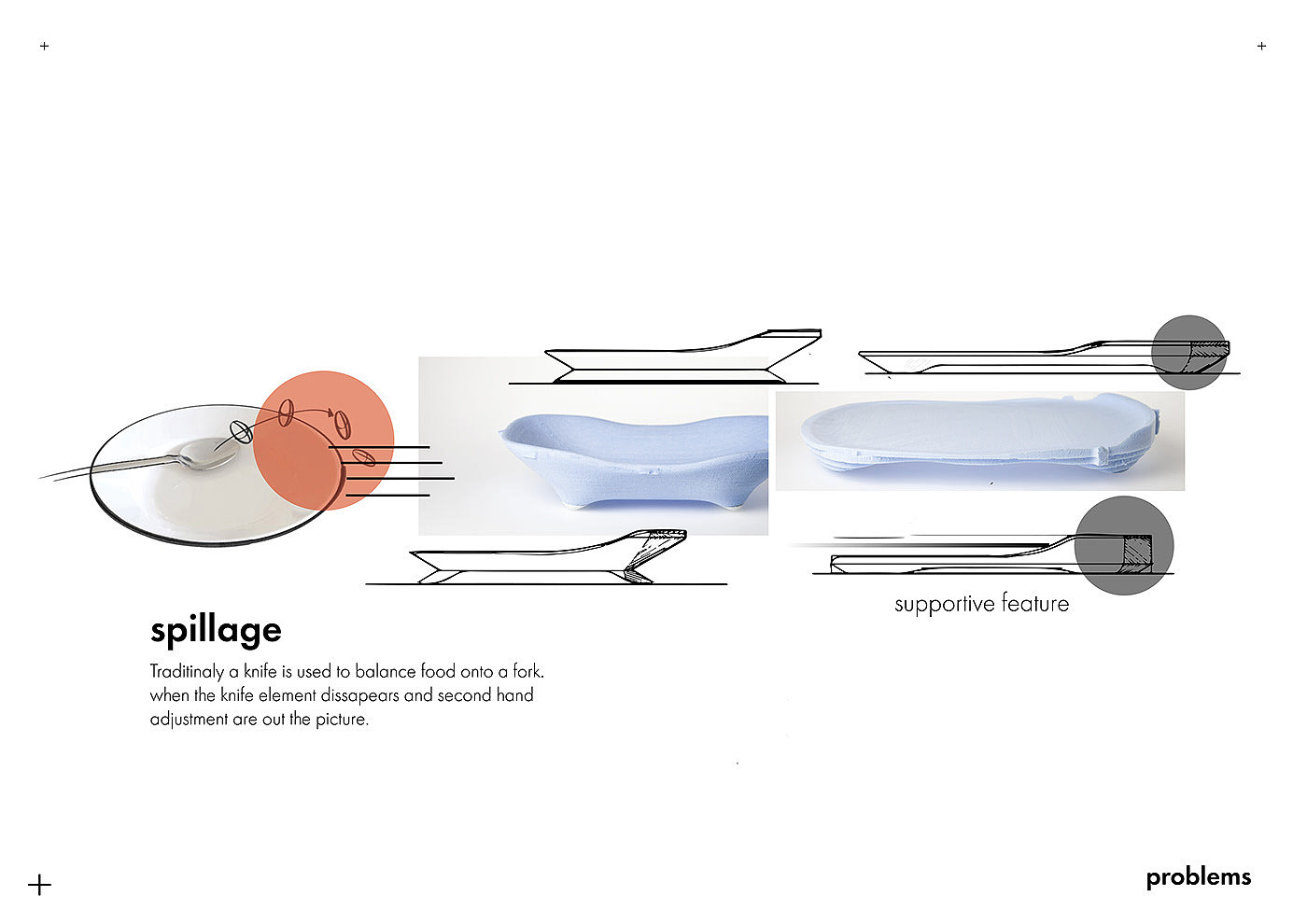 supportive feature

spillage

Traditinaly a knife is used to balance food onto a fork. when the knife element dissapears and second hand adjustment are out the picture.

problems