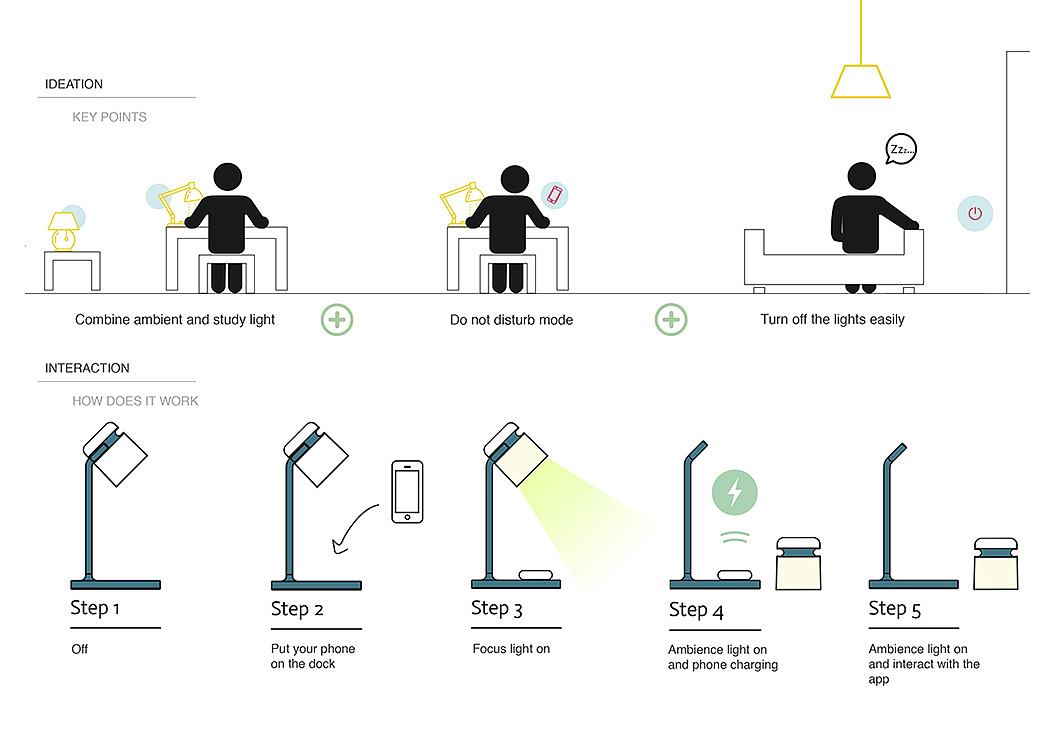 IDEATION

KEY POINTS

Zzz...

Combine ambient and study light

Do not disturb mode

Turn off the lights easily

INTERACTION

HOW DOES IT WORK

Step 1

Off

Step 2

Put your phone on the dock

Step 3

Focus light on

Step 4

Ambience light on and phone charging

Step 5

Ambience light on and interact with the app