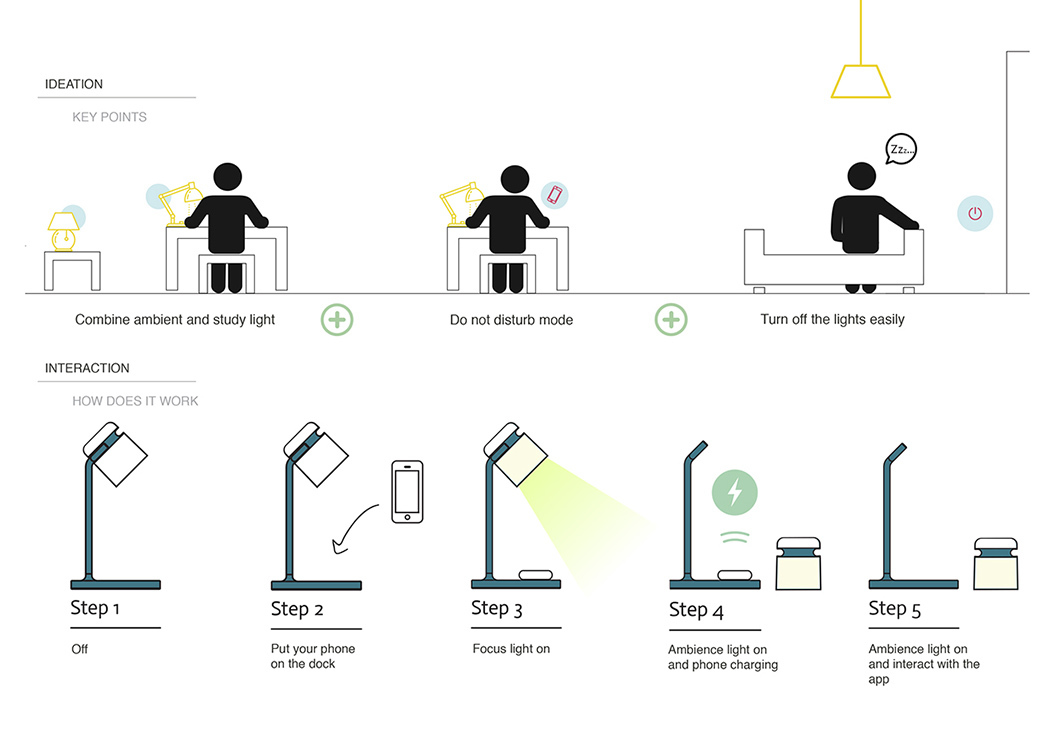 IDEATION

KEY POINTS

Zzz...

Combine ambient and study light

Do not disturb mode

Turn off the lights easily

INTERACTION

HOW DOES IT WORK

Step 1

Off

Step 2

Put your phone on the dock

Step 3

Focus light on

Step 4

Ambience light on and phone charging

Step 5

Ambience light on and interact with the app