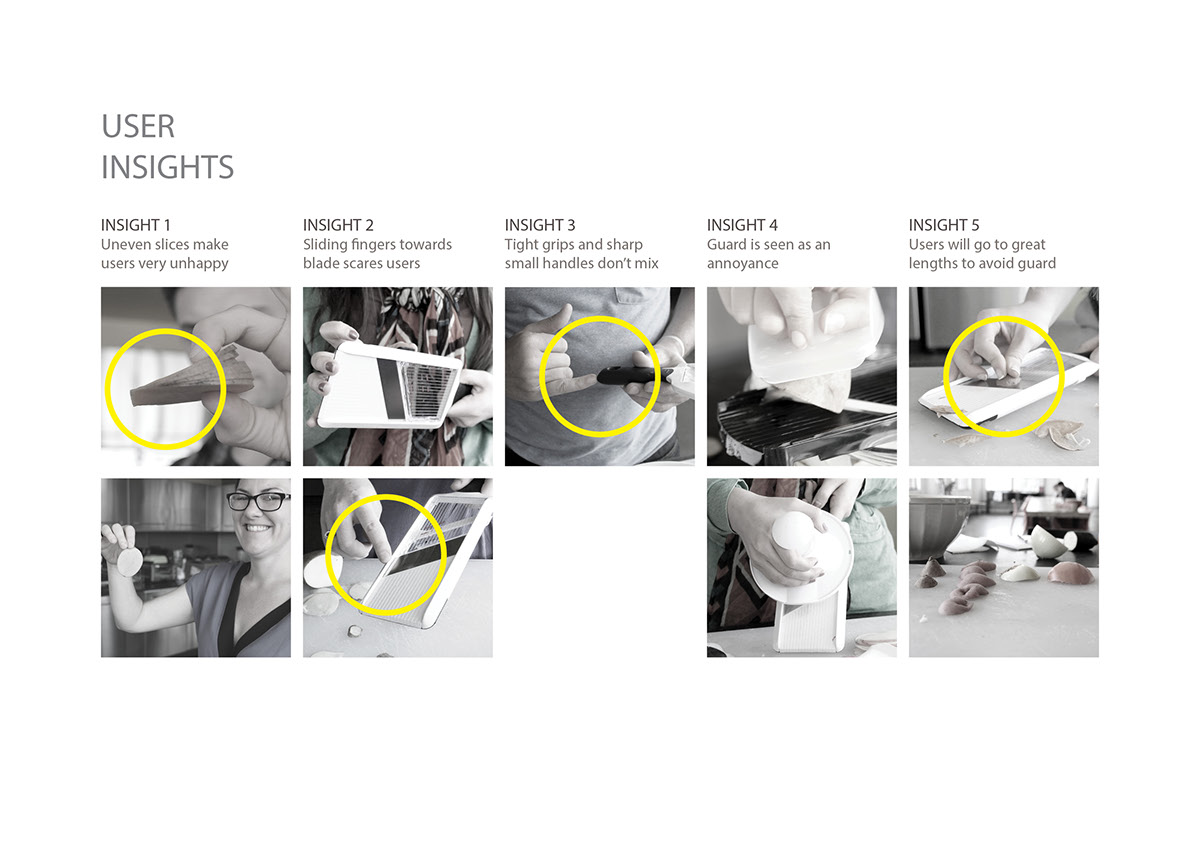 USER
INSIGHTS

INSIGHT 1
Uneven slices make users very unhappy

INSIGHT 2
Sliding fingers towards blade scares users

INSIGHT 3
Tight grips and sharp small handles don't mix

INSIGHT 4
Guard is seen as an annoyance

INSIGHT 5
Users will go to great lengths to avoid guard