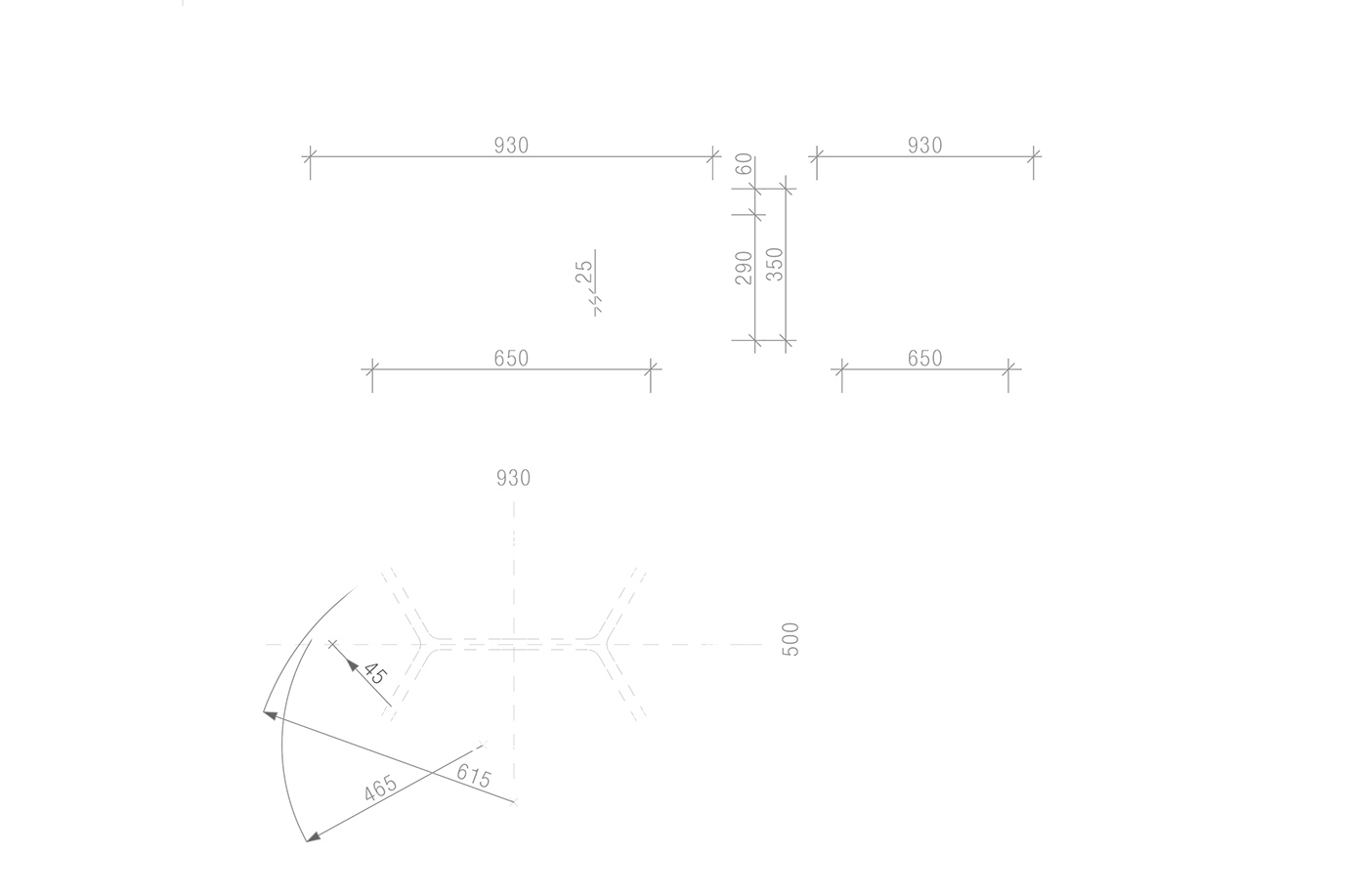 930
60
930
25
290
350
650
650
930
500
45
465
615