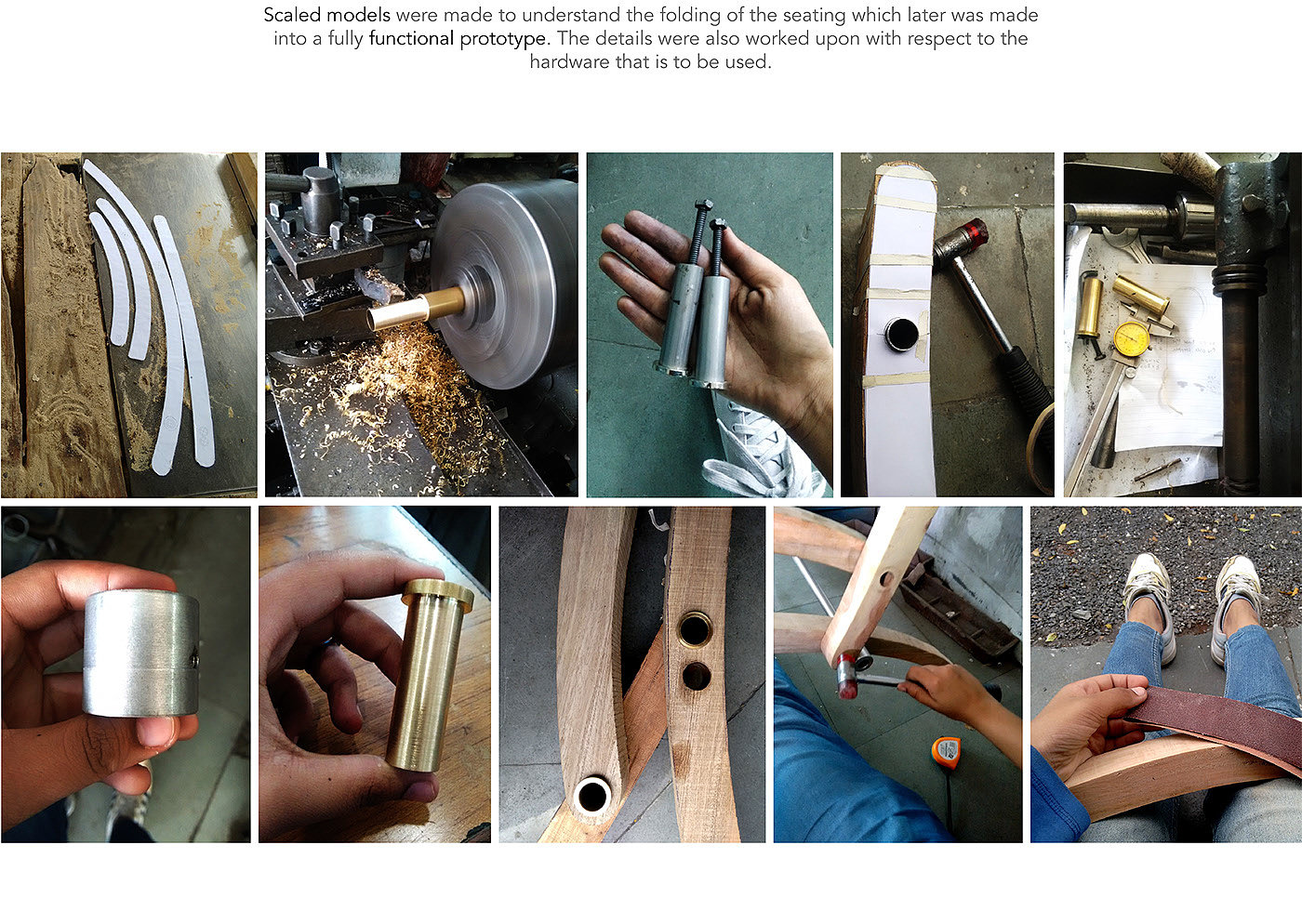 Scaled models were made to understand the folding of the seating which later was made into a fully functional prototype. The details were also worked upon with respect to the hardware that is to be used.