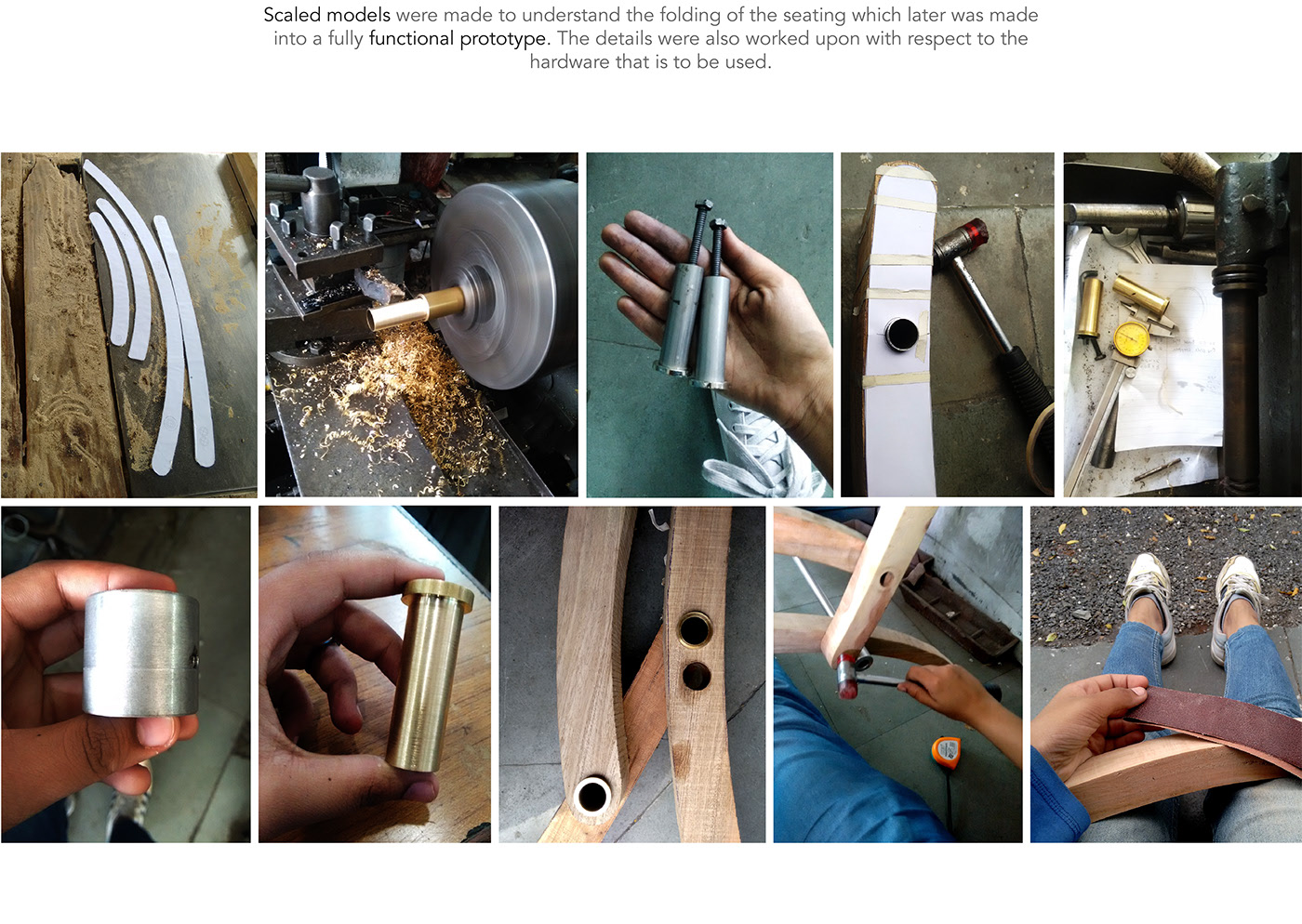 Scaled models were made to understand the folding of the seating which later was made into a fully functional prototype. The details were also worked upon with respect to the hardware that is to be used.