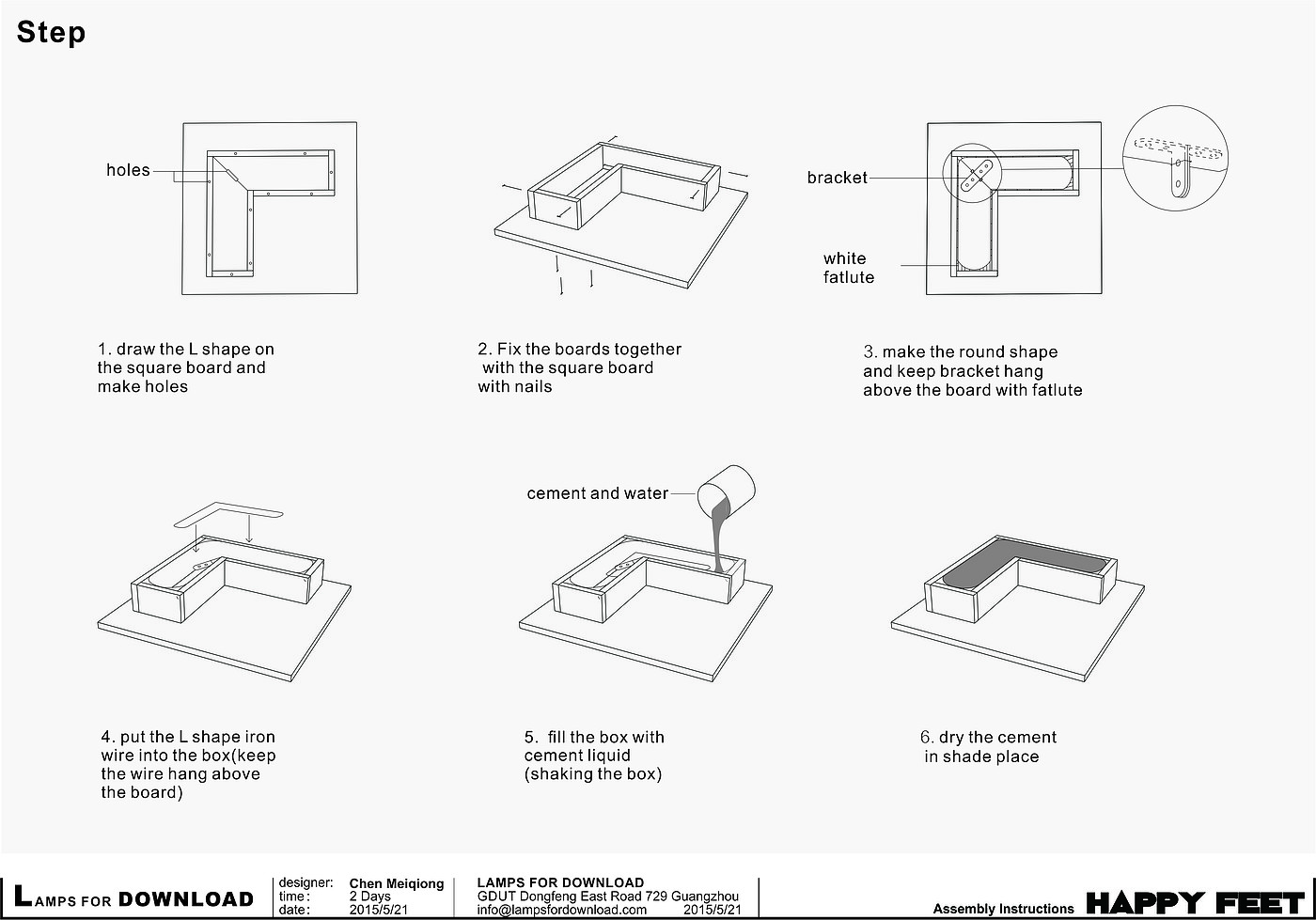 Step

holes

1. draw the L shape on the square board and make holes

2. Fix the boards together with the square board with nails

bracket

white fatlute

3. make the round shape and keep bracket hang above the board with fatlute

4. put the L shape iron wire into the box(keep the wire hang above the board)

cement and water

5. fill the box with cement liquid (shaking the box)

6. dry the cement in shade place

LAMPS FOR DOWNLOAD

designer: Chen Meiqiong
time: 2 Days
date: 2015/5/21

LAMPS FOR DOWNLOAD
GDUT Dongfeng East Road 729 Guangzhou
info@lampsfordownload.com 2015/5/21

Assembly Instructions HAPPY FEET