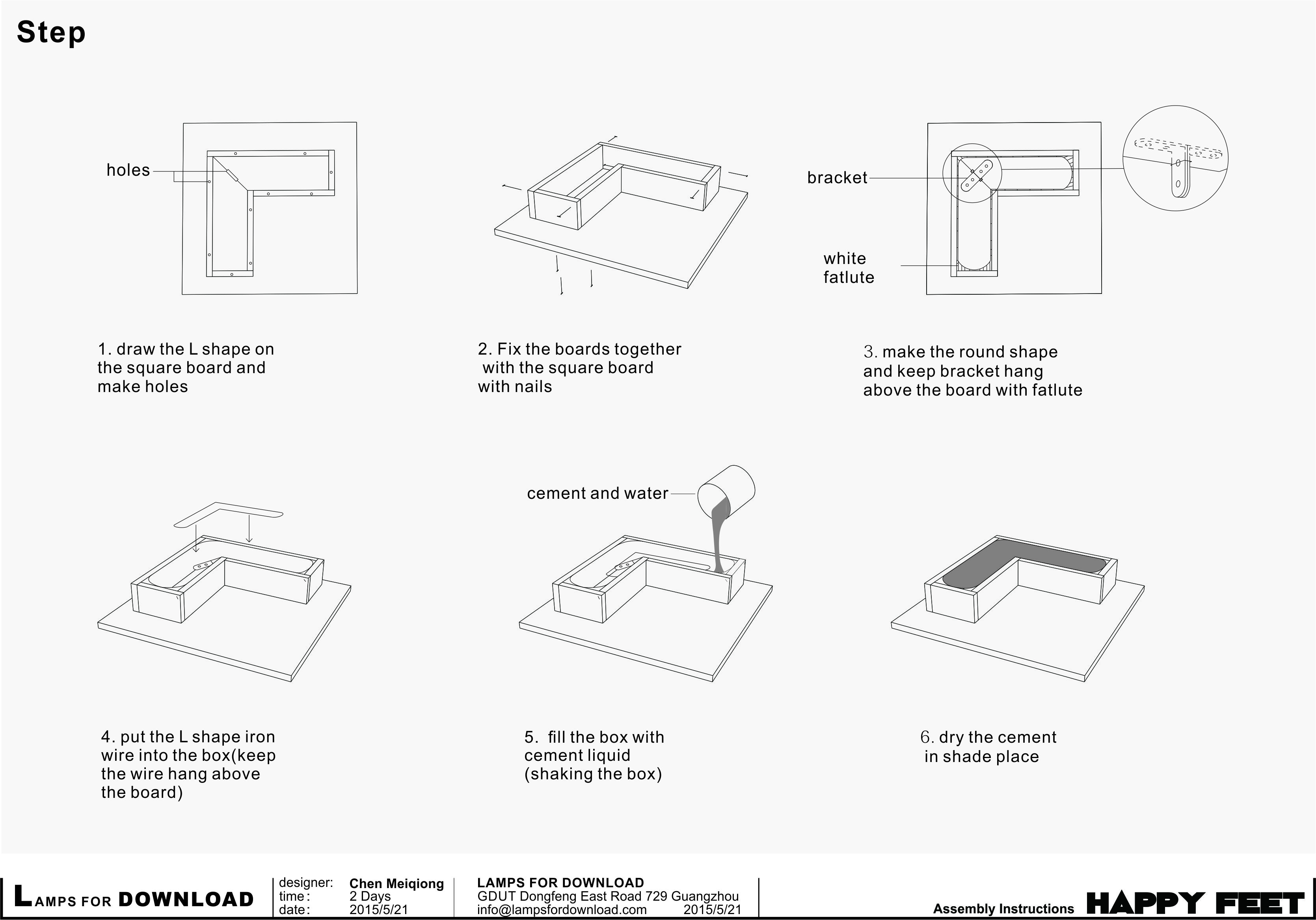 Step

holes

1. draw the L shape on the square board and make holes

2. Fix the boards together with the square board with nails

bracket

white fatlute

3. make the round shape and keep bracket hang above the board with fatlute

4. put the L shape iron wire into the box(keep the wire hang above the board)

cement and water

5. fill the box with cement liquid (shaking the box)

6. dry the cement in shade place

LAMPS FOR DOWNLOAD

designer: Chen Meiqiong
time: 2 Days
date: 2015/5/21

LAMPS FOR DOWNLOAD
GDUT Dongfeng East Road 729 Guangzhou
info@lampsfordownload.com 2015/5/21

Assembly Instructions HAPPY FEET