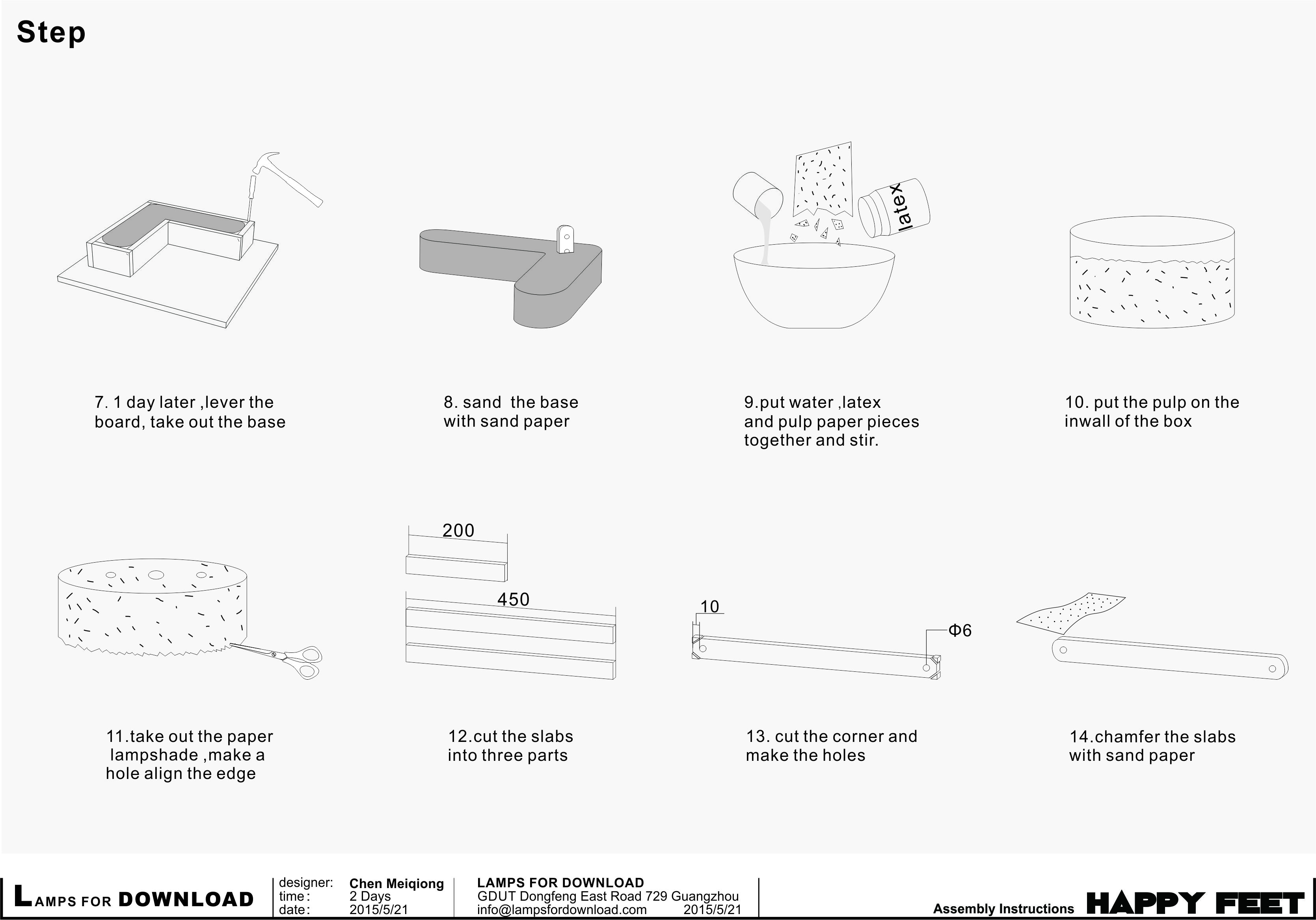 Step

latex

7. 1 day later ,lever the board, take out the base

8. sand the base with sand paper

9.put water ,latex and pulp paper pieces together and stir.

10. put the pulp on the inwall of the box

200

450

10

Φ6

11.take out the paper lampshade ,make a hole align the edge

12.cut the slabs into three parts

13. cut the corner and make the holes

14.chamfer the slabs with sand paper

LAMPS FOR DOWNLOAD

designer: Chen Meiqiong
time: 2 Days
date: 2015/5/21

LAMPS FOR DOWNLOAD
GDUT Dongfeng East Road 729 Guangzhou
info@lampsfordownload.com 2015/5/21

Assembly Instructions HAPPY FEET