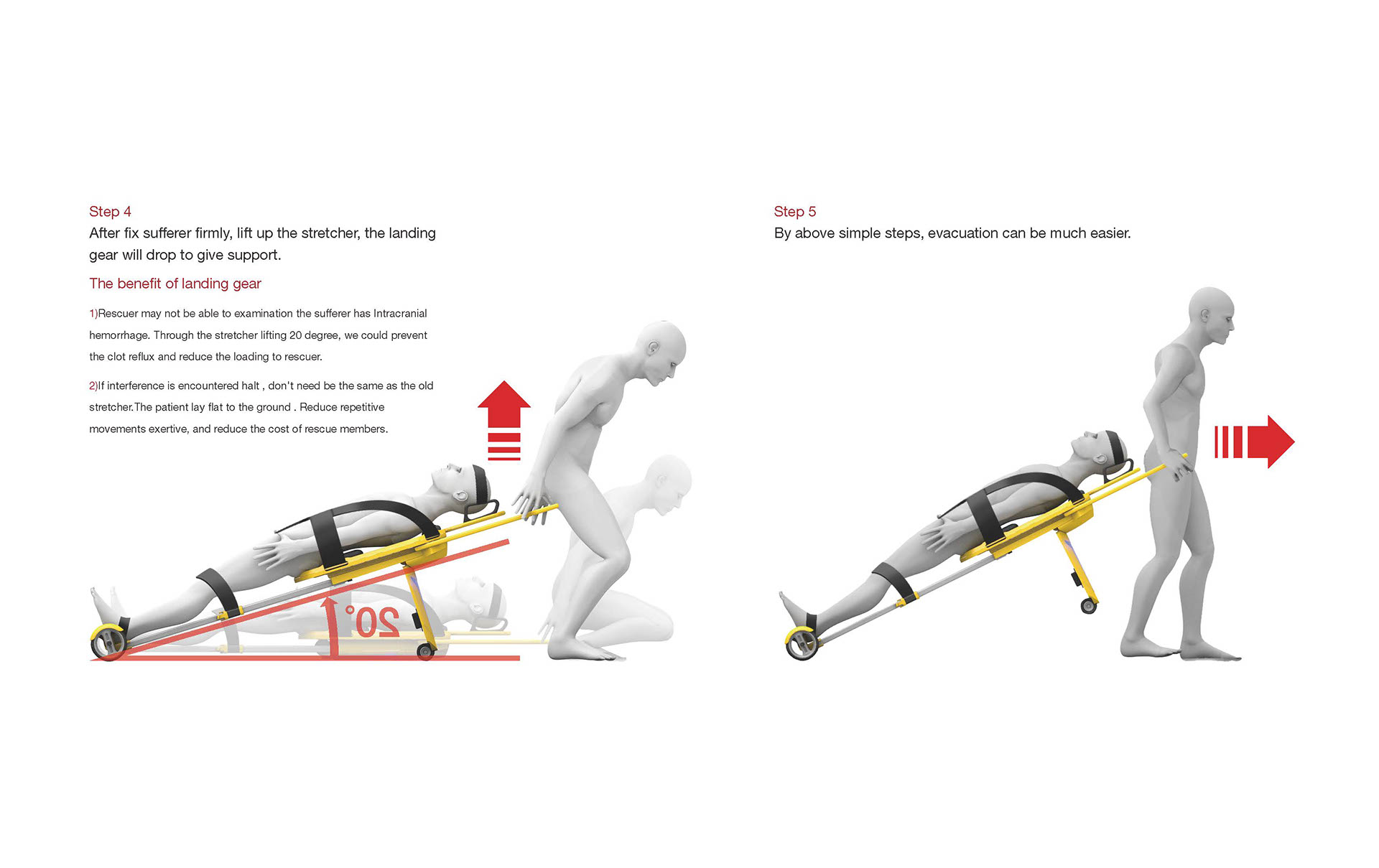 Step 4
After fix sufferer firmly, lift up the stretcher, the landing gear will drop to give support.

The benefit of landing gear

1)Rescuer may not be able to examination the sufferer has Intracranial hemorrhage. Through the stretcher lifting 20 degree, we could prevent the clot reflux and reduce the loading to rescuer.

2)If interference is encountered halt , don't need be the same as the old stretcher.The patient lay flat to the ground . Reduce repetitive movements exertive, and reduce the cost of rescue members.

20°

Step 5
By above simple steps, evacuation can be much easier.