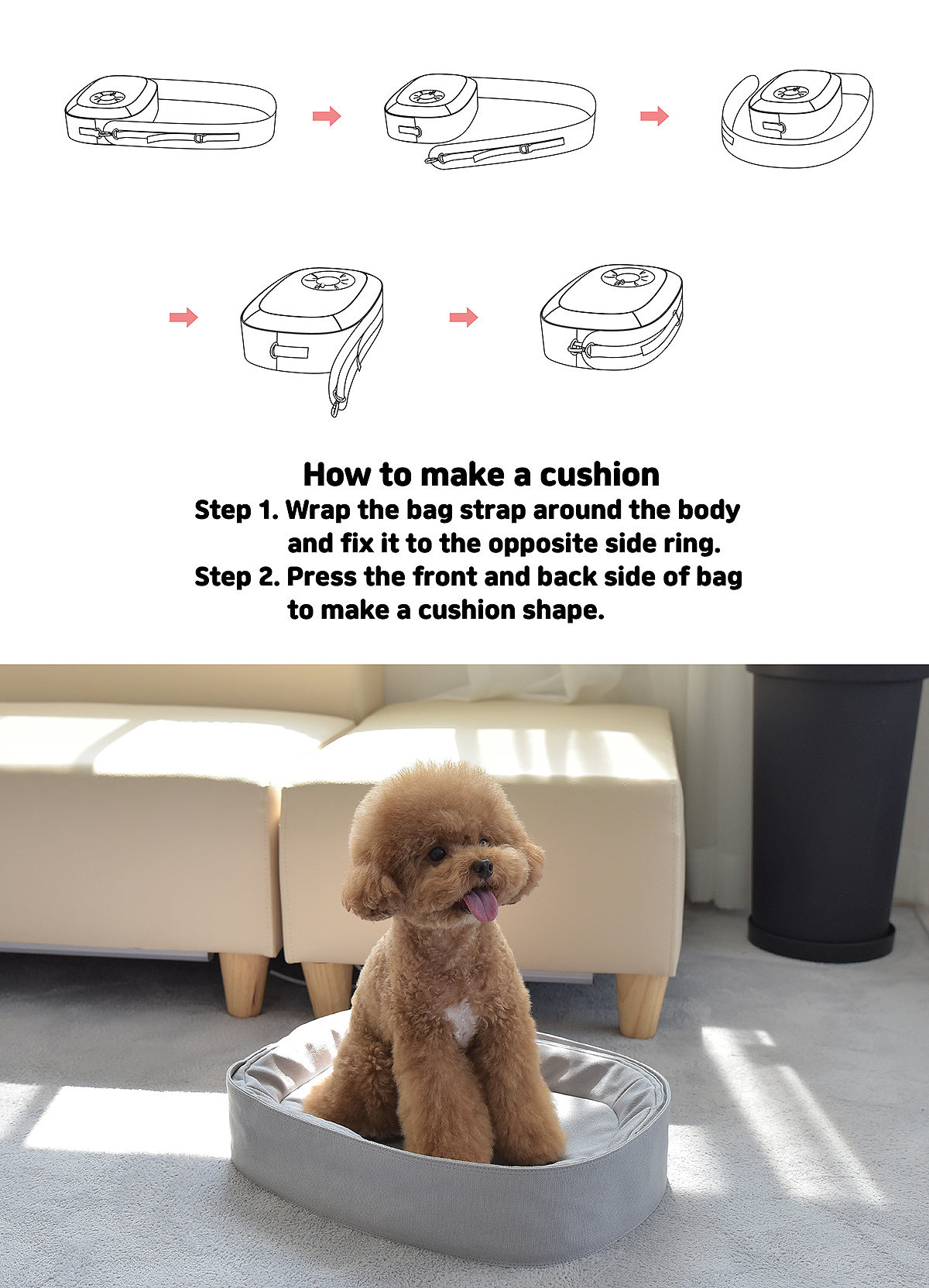 How to make a cushion

Step 1. Wrap the bag strap around the body and fix it to the opposite side ring.

Step 2. Press the front and back side of bag to make a cushion shape.